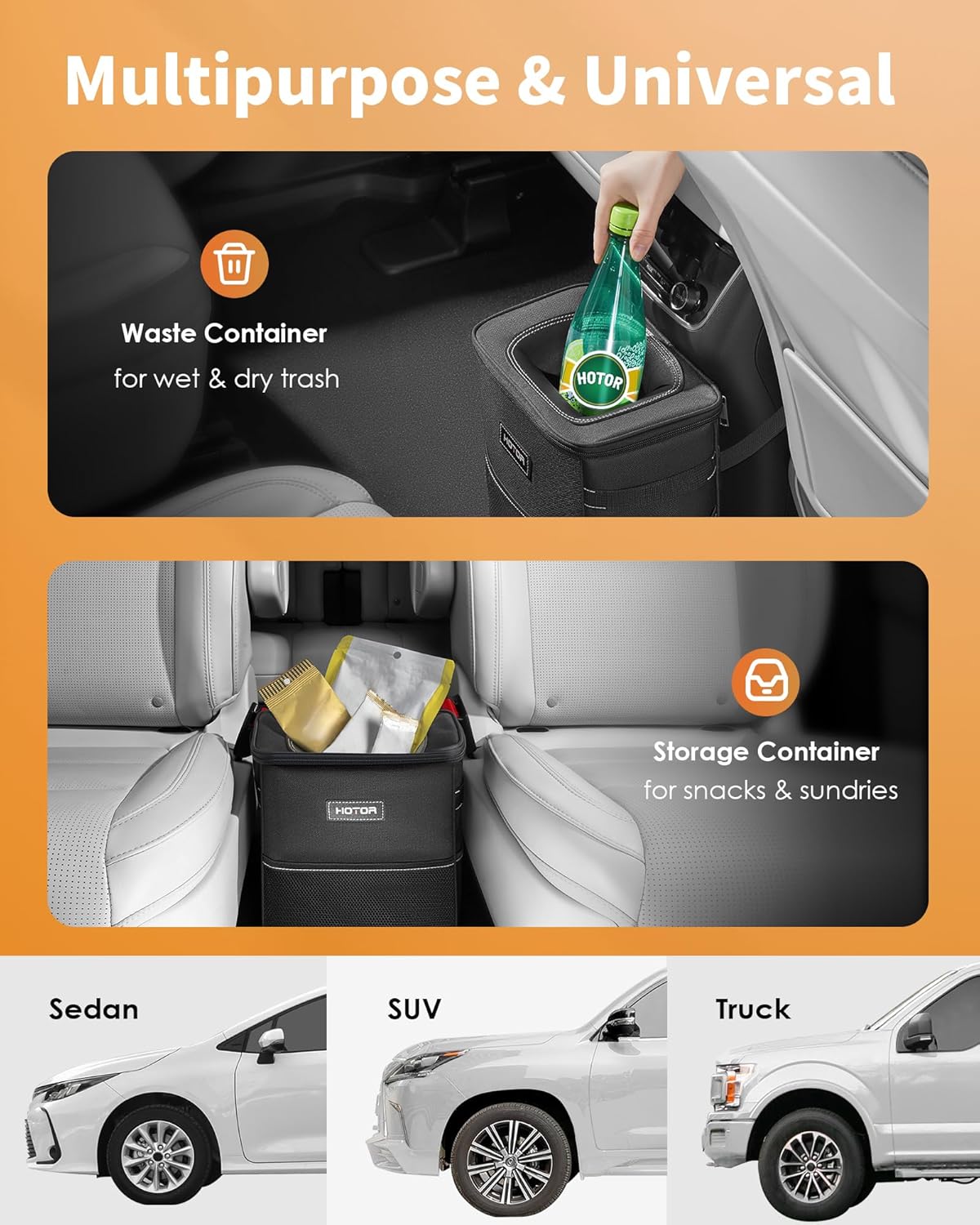 Multipurpose & Universal

Waste Container
for wet & dry trash

HOTOR

HOTOR

HOTOR

Storage Container
for snacks & sundries

Sedan

SUV

Truck