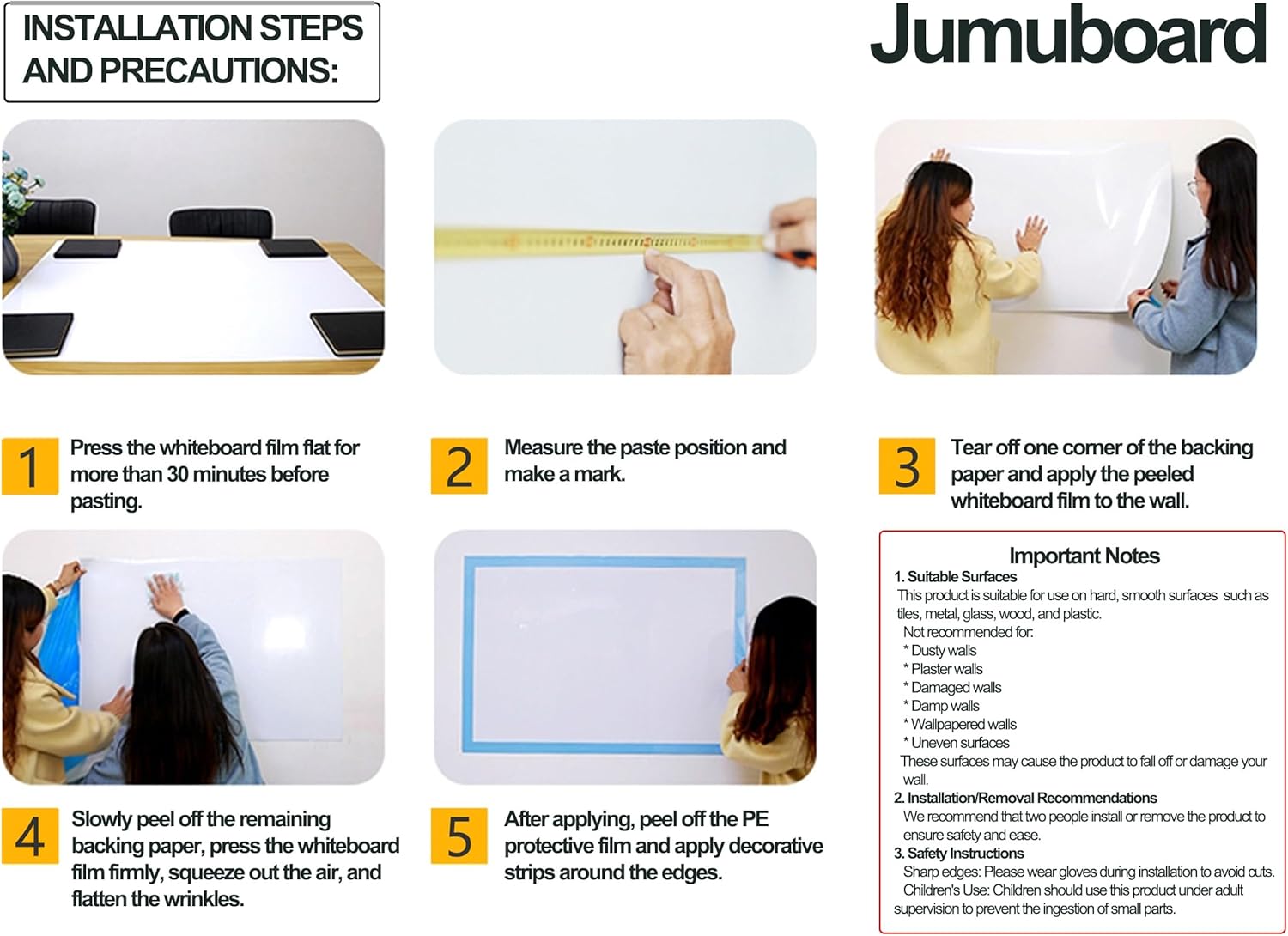 INSTALLATION STEPS AND PRECAUTIONS:

Jumuboard

1 Press the whiteboard film flat for more than 30 minutes before pasting.

2 Measure the paste position and make a mark.

3 Tear off one corner of the backing paper and apply the peeled whiteboard film to the wall.

4 Slowly peel off the remaining backing paper, press the whiteboard film firmly, squeeze out the air, and flatten the wrinkles.

5 After applying, peel off the PE protective film and apply decorative strips around the edges.

Important Notes

1. Suitable Surfaces
This product is suitable for use on hard, smooth surfaces such as tiles, metal, glass, wood, and plastic.
Not recommended for:
* Dusty walls
* Plaster walls
* Damaged walls
* Damp walls
* Wallpapered walls
* Uneven surfaces
These surfaces may cause the product to fall off or damage your wall.

2. Installation/Removal Recommendations
We recommend that two people install or remove the product to ensure safety and ease.

3. Safety Instructions
Sharp edges: Please wear gloves during installation to avoid cuts.
Children's Use: Children should use this product under adult supervision to prevent the ingestion of small parts.