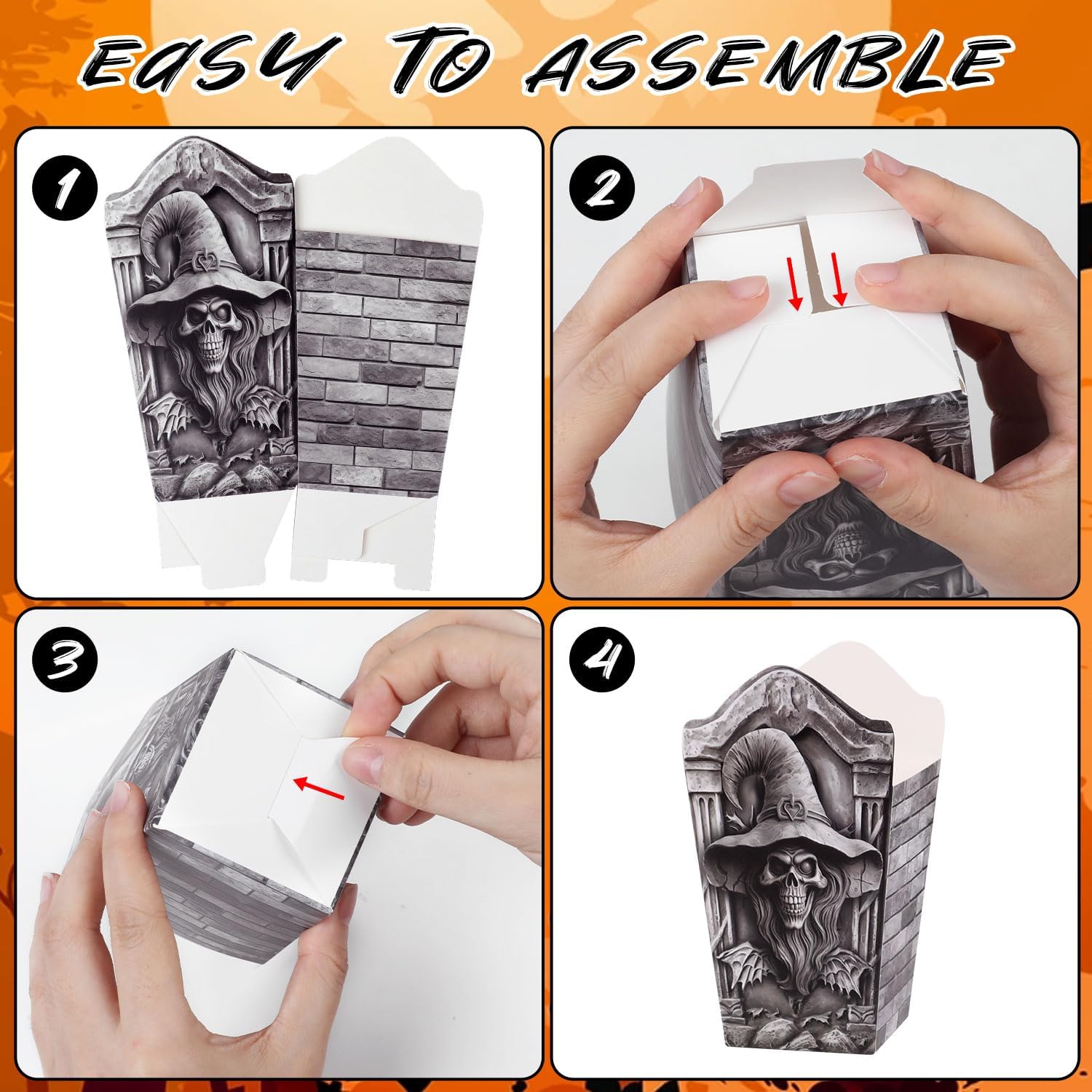 EASY TO ASSEMBLE

1

2

3

4