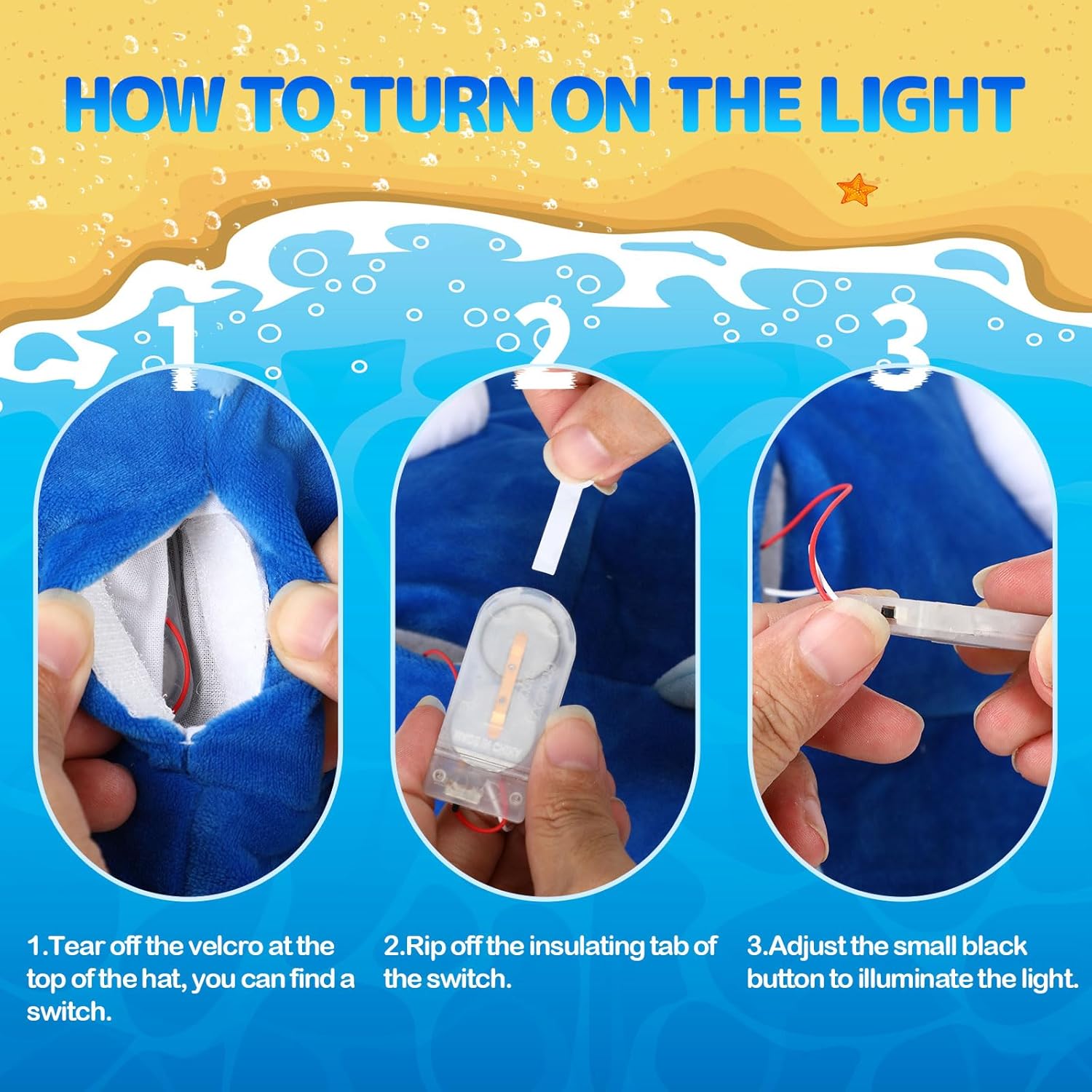 HOW TO TURN ON THE LIGHT

1

2

3

MADE IN CHINA

1.Tear off the velcro at the top of the hat, you can find a switch.

2.Rip off the insulating tab of the switch.

3.Adjust the small black button to illuminate the light.