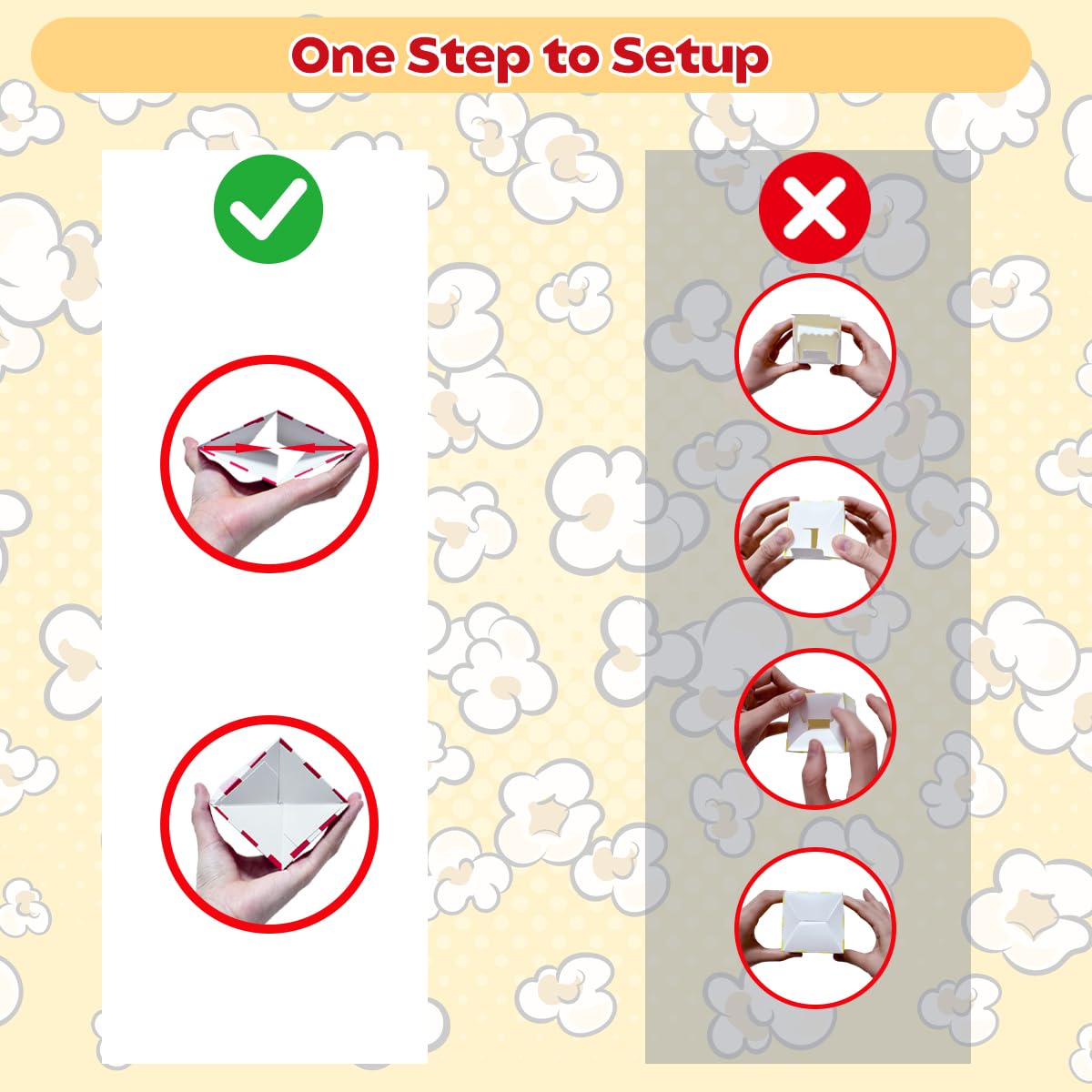 One Step to Setup