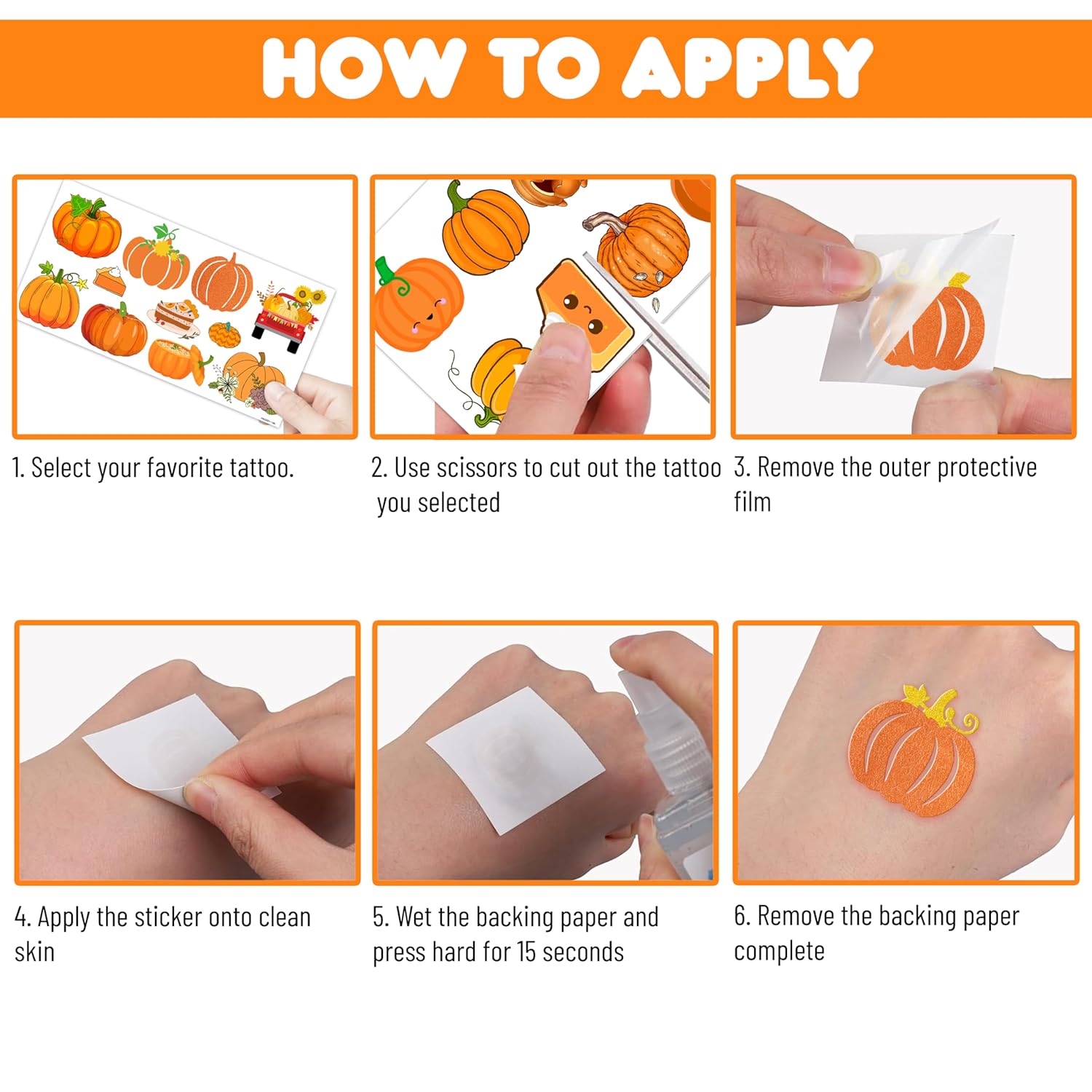 HOW TO APPLY

1. Select your favorite tattoo.

2. Use scissors to cut out the tattoo you selected

3. Remove the outer protective film

4. Apply the sticker onto clean skin

5. Wet the backing paper and press hard for 15 seconds

6. Remove the backing paper complete