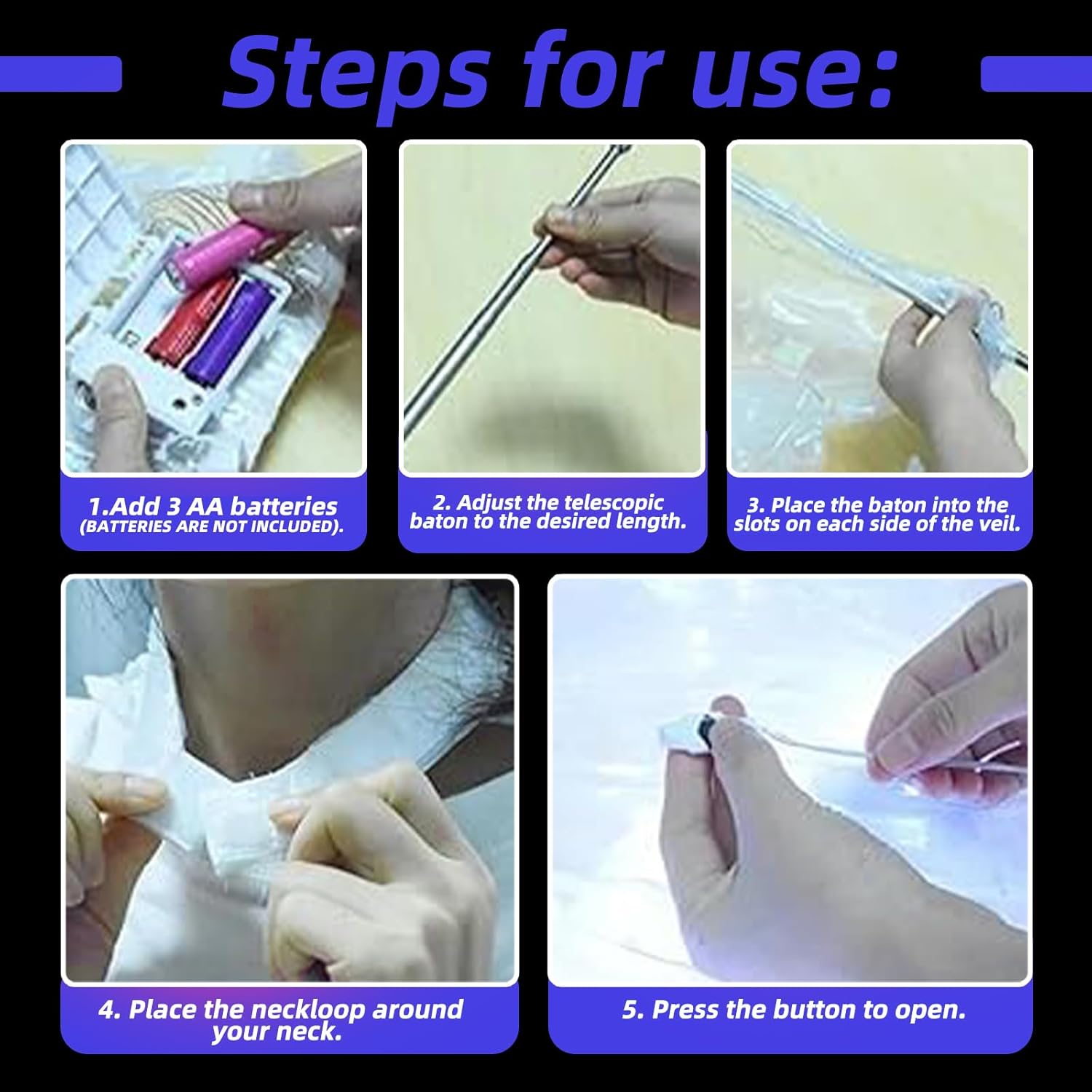 Steps for use:

1.Add 3 AA batteries
(BATTERIES ARE NOT INCLUDED).

2. Adjust the telescopic baton to the desired length.

3. Place the baton into the slots on each side of the veil.

4. Place the neckloop around your neck.

5. Press the button to open.