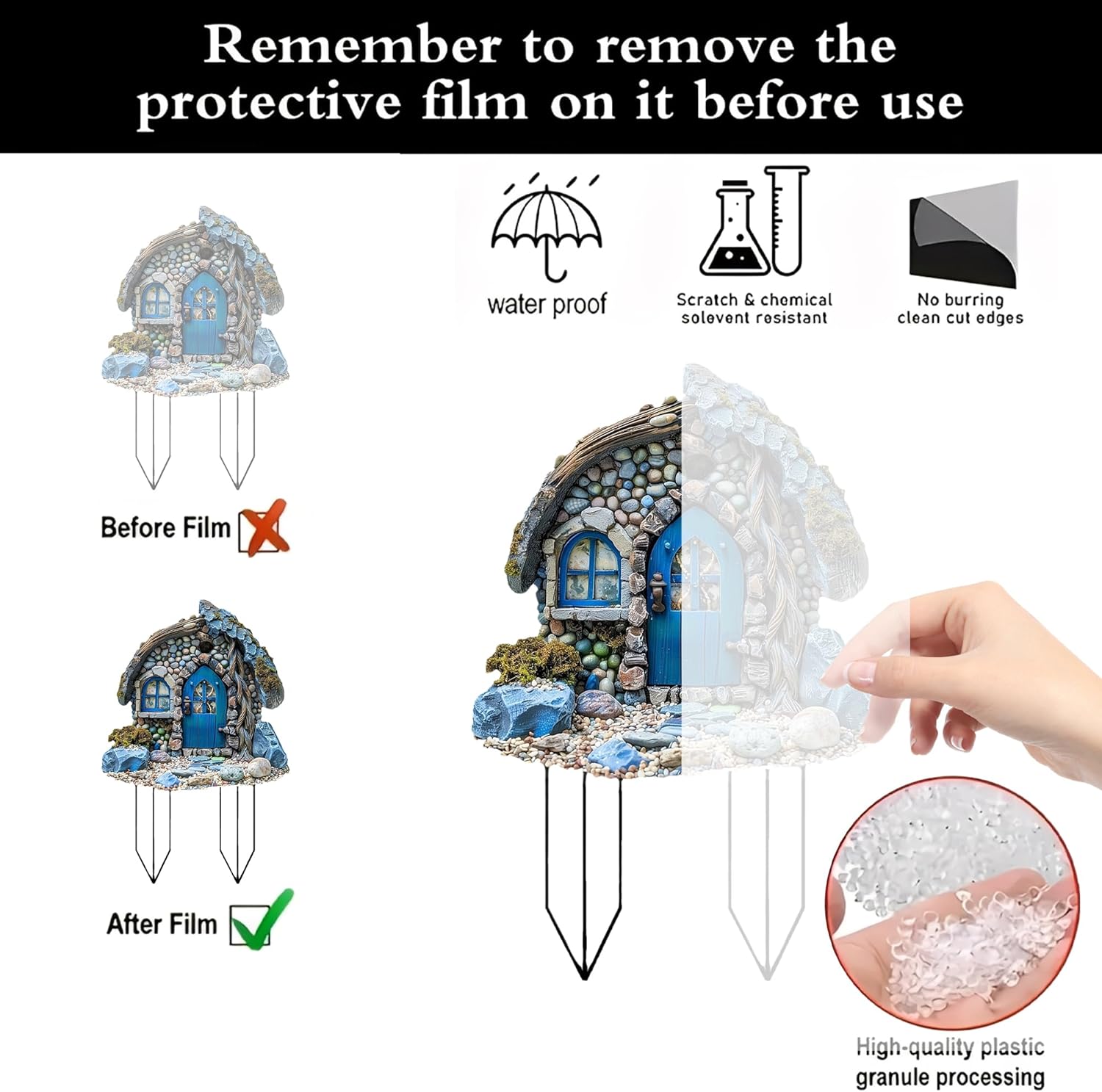 Remember to remove the protective film on it before use

water proof

Scratch & chemical solevent resistant

No burring clean cut edges

Before Film

After Film

High-quality plastic granule processing