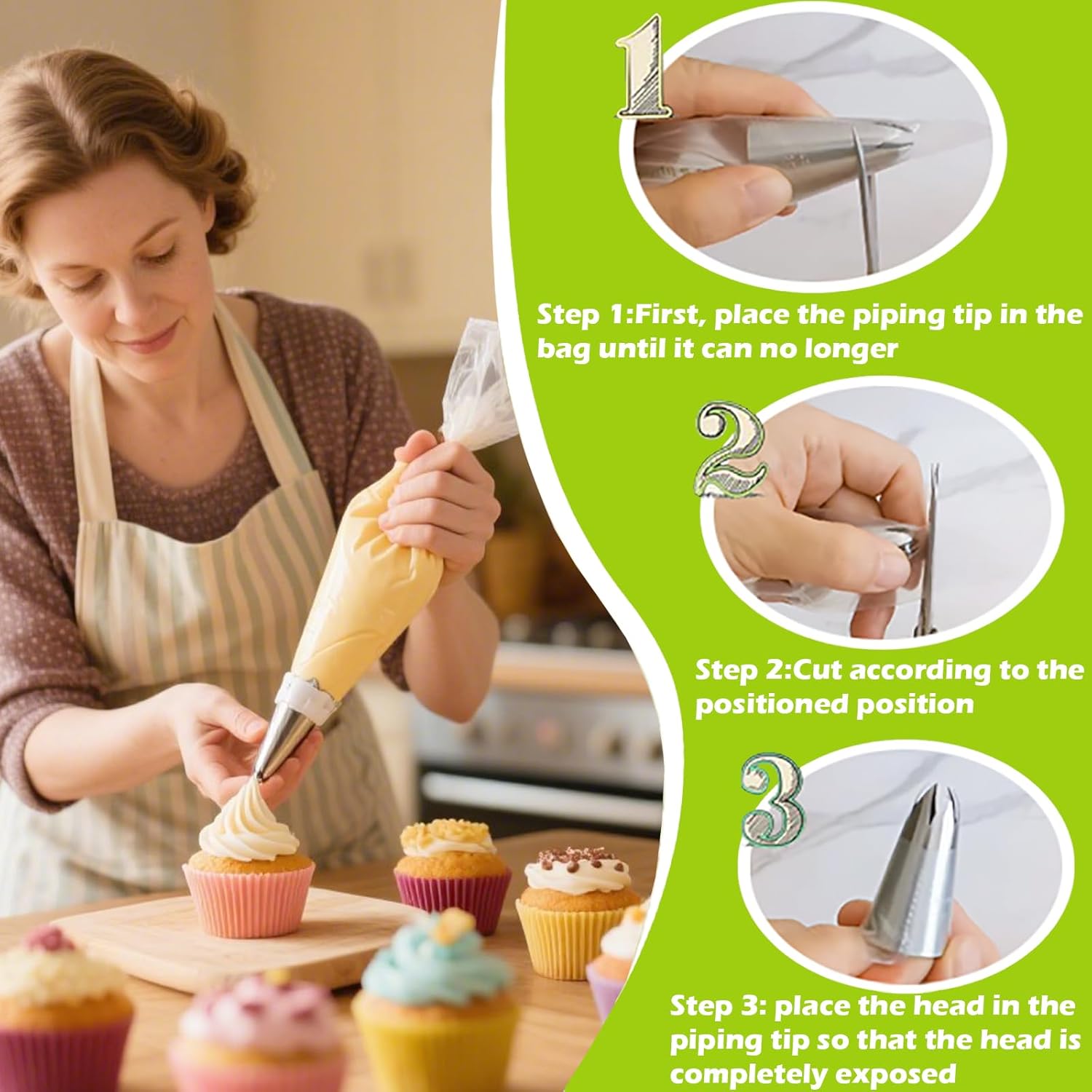 1

Step 1:First, place the piping tip in the bag until it can no longer

2

Step 2:Cut according to the positioned position

3

Step 3: place the head in the piping tip so that the head is completely exposed