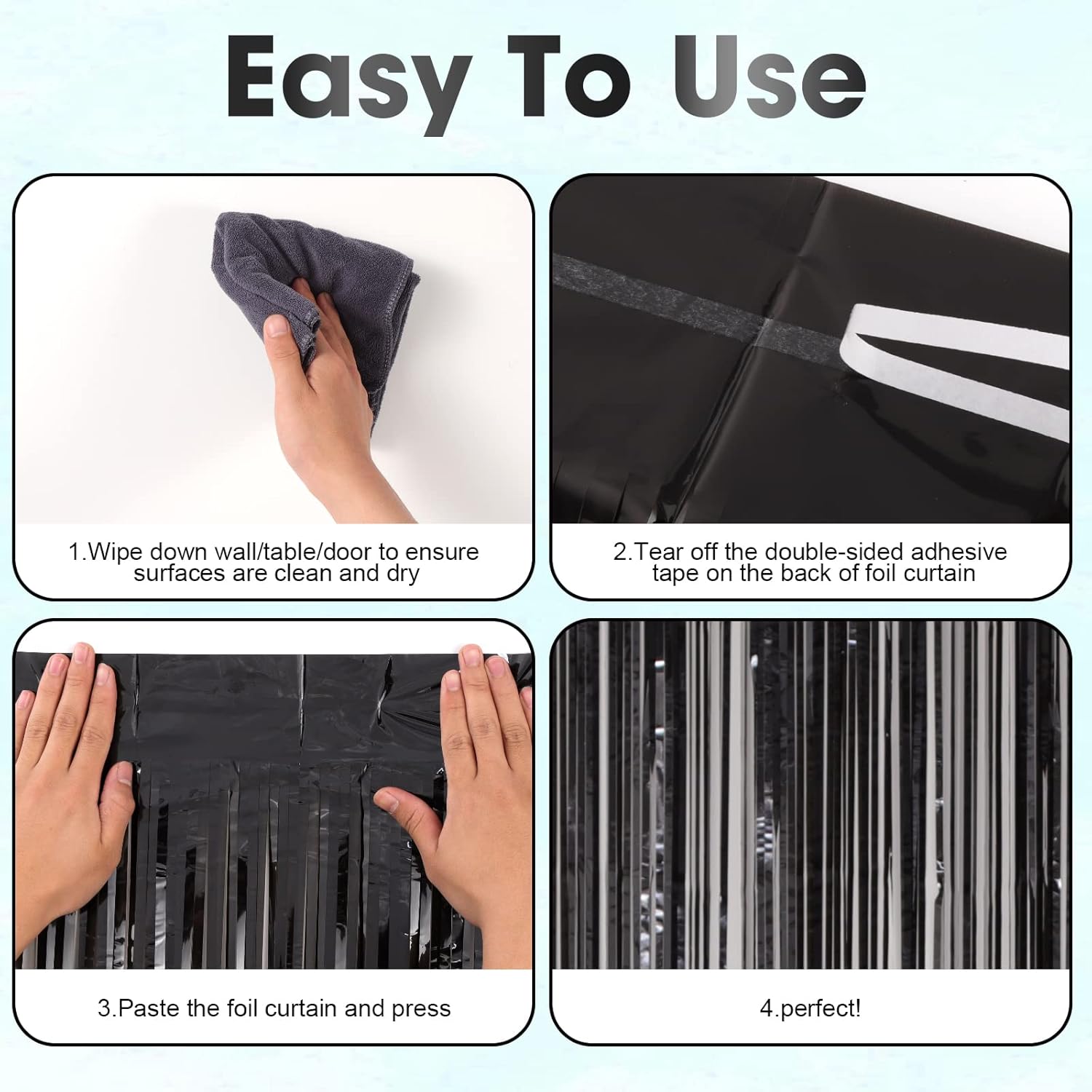 Easy To Use

1.Wipe down wall/table/door to ensure surfaces are clean and dry

2.Tear off the double-sided adhesive tape on the back of foil curtain

3.Paste the foil curtain and press

4.perfect!