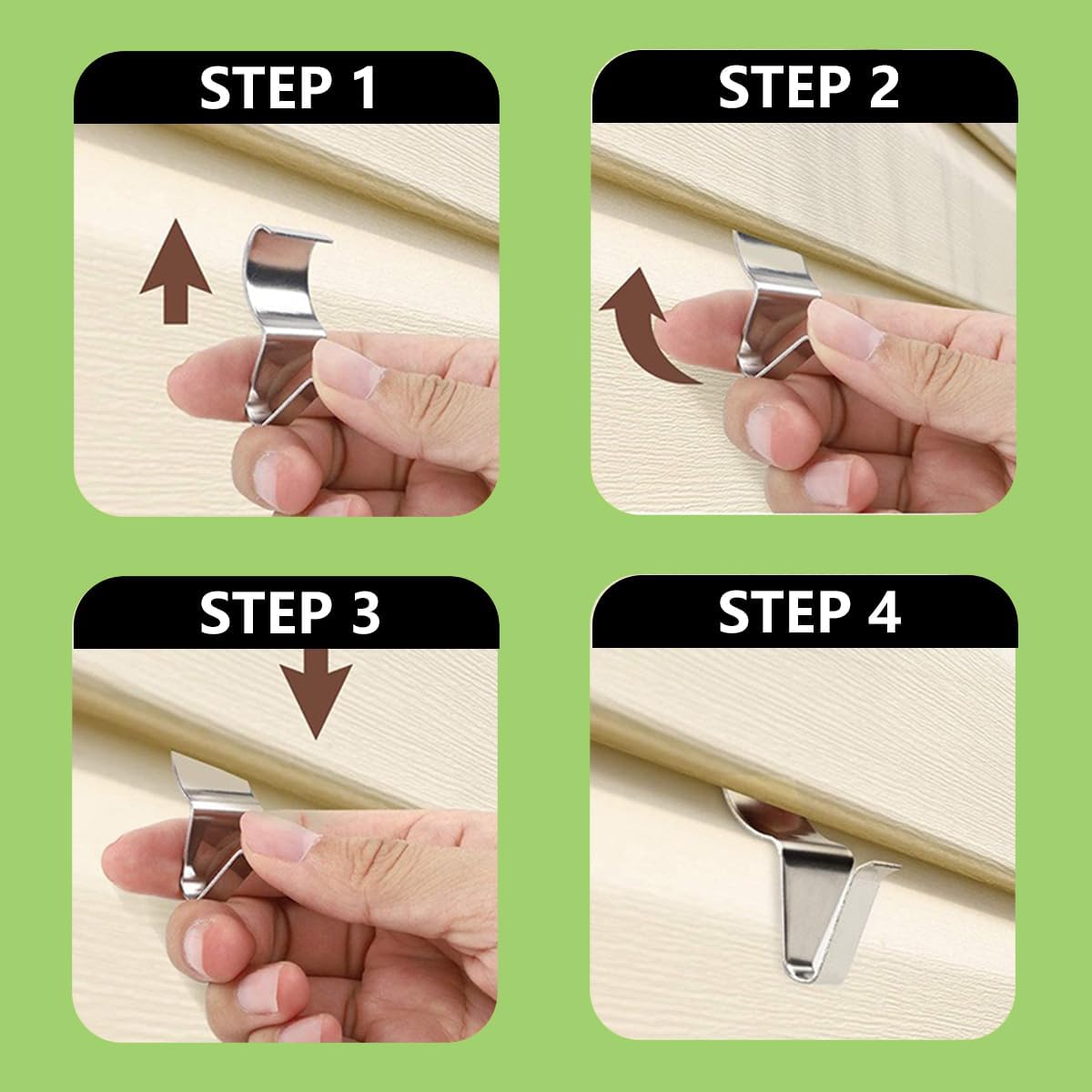 STEP 1

STEP 2

STEP 3

STEP 4