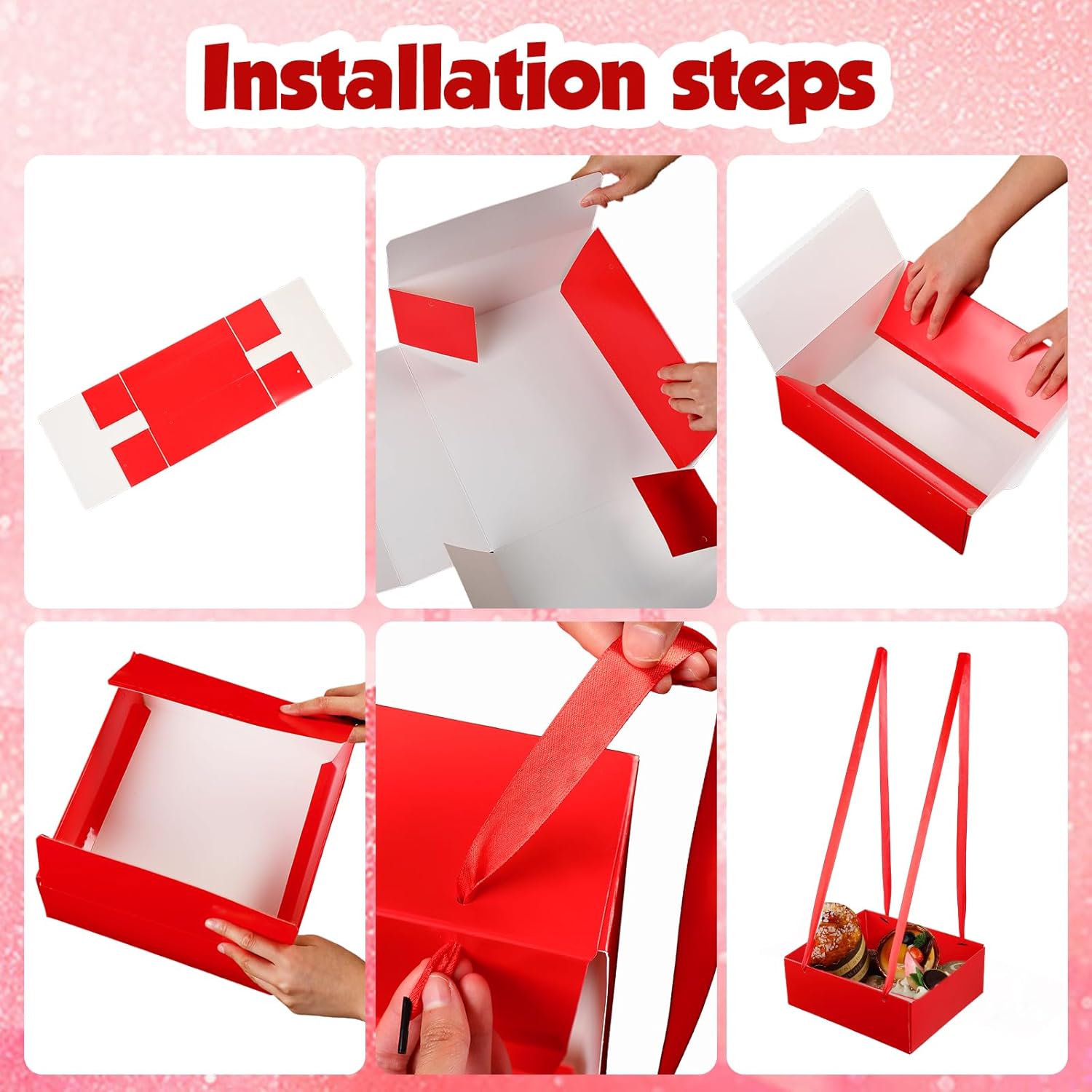 Installation steps