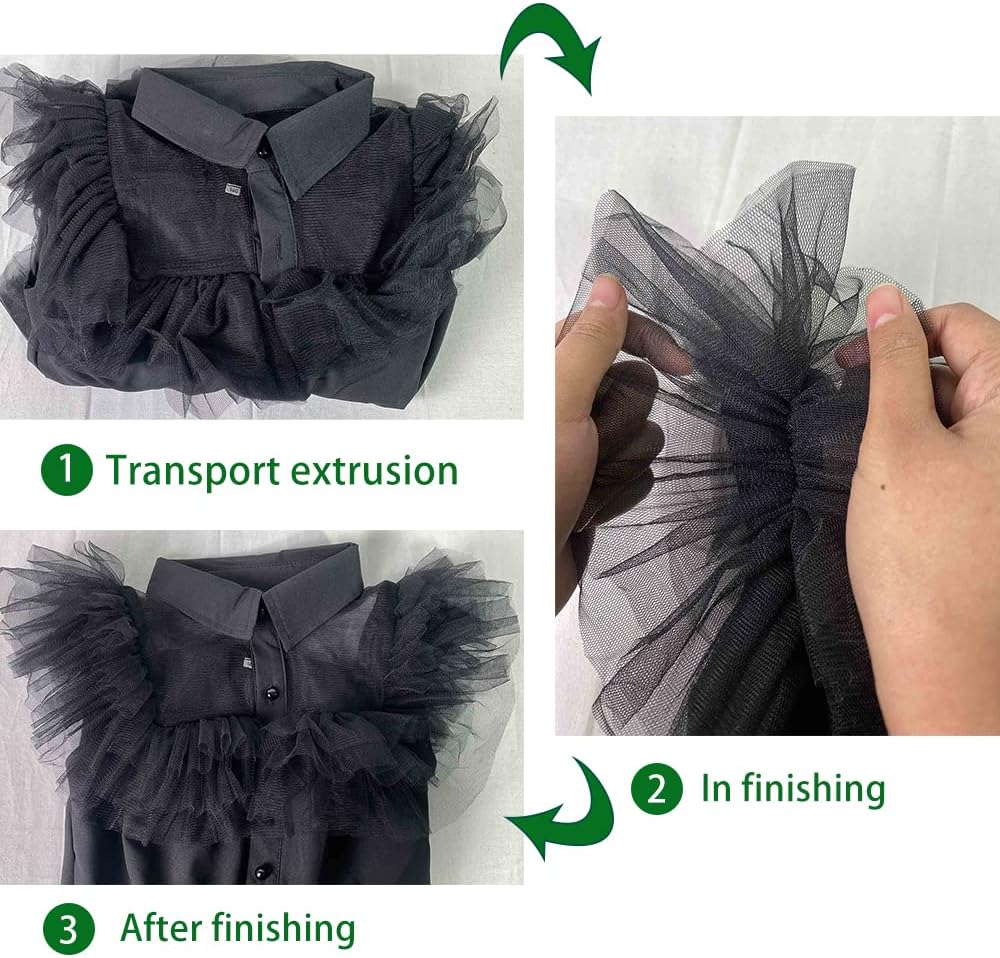 1 Transport extrusion

2 In finishing

3 After finishing