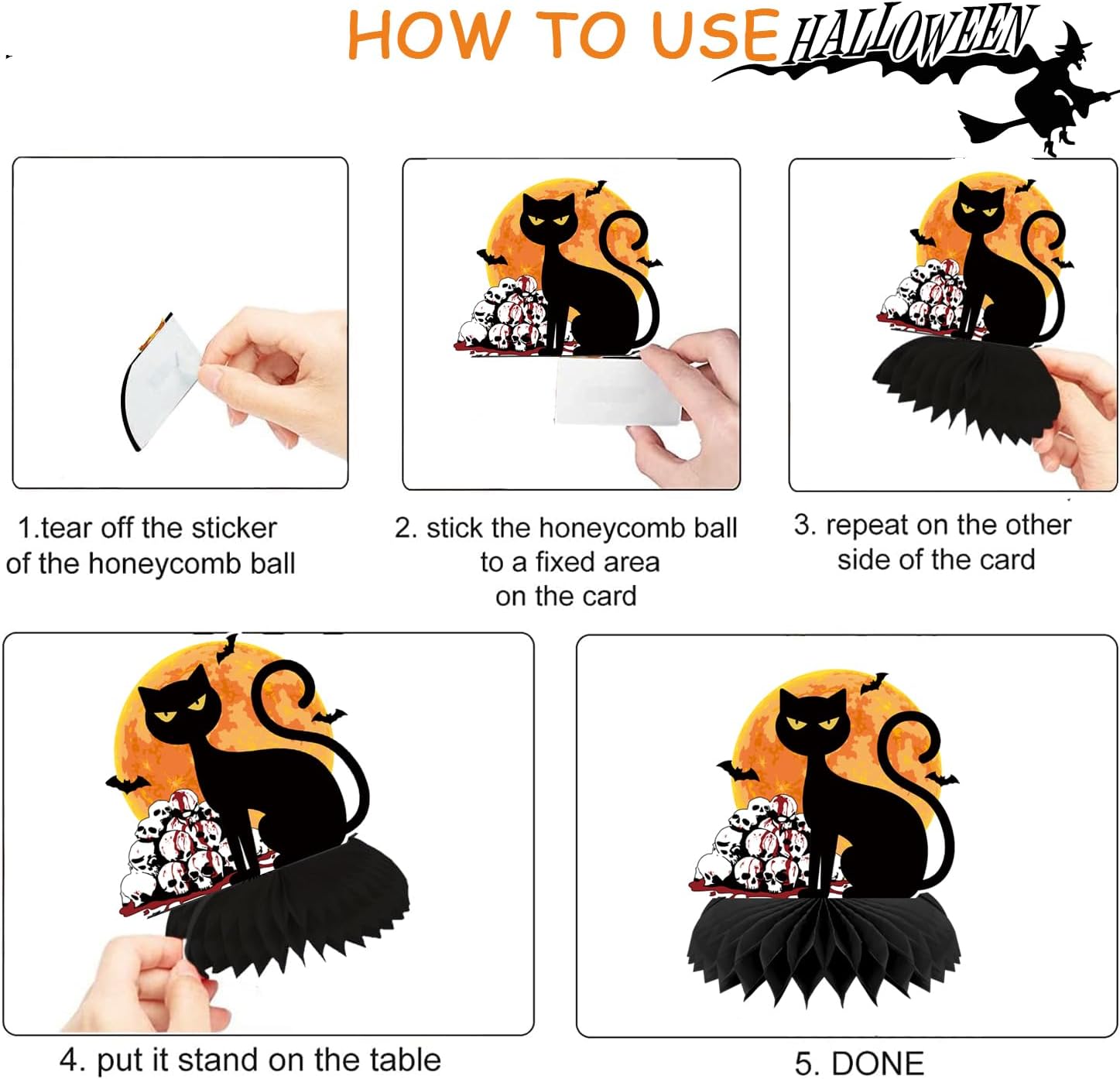 HOW TO USE HALLOWEEN

1.tear off the sticker of the honeycomb ball

2. stick the honeycomb ball to a fixed area on the card

3. repeat on the other side of the card

4. put it stand on the table

5. DONE