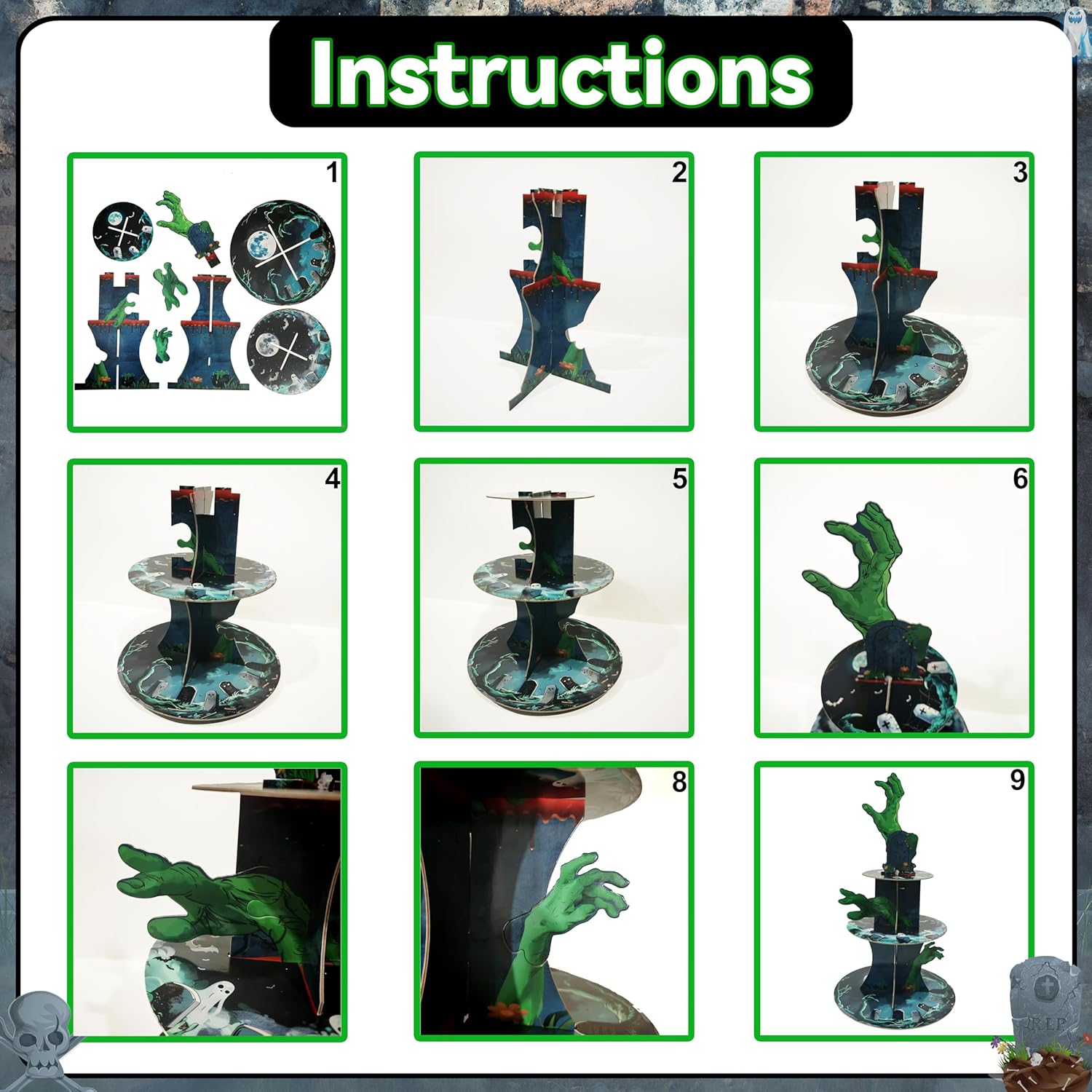 Instructions

1

2

3

4

5

6

8

9

R.I.P