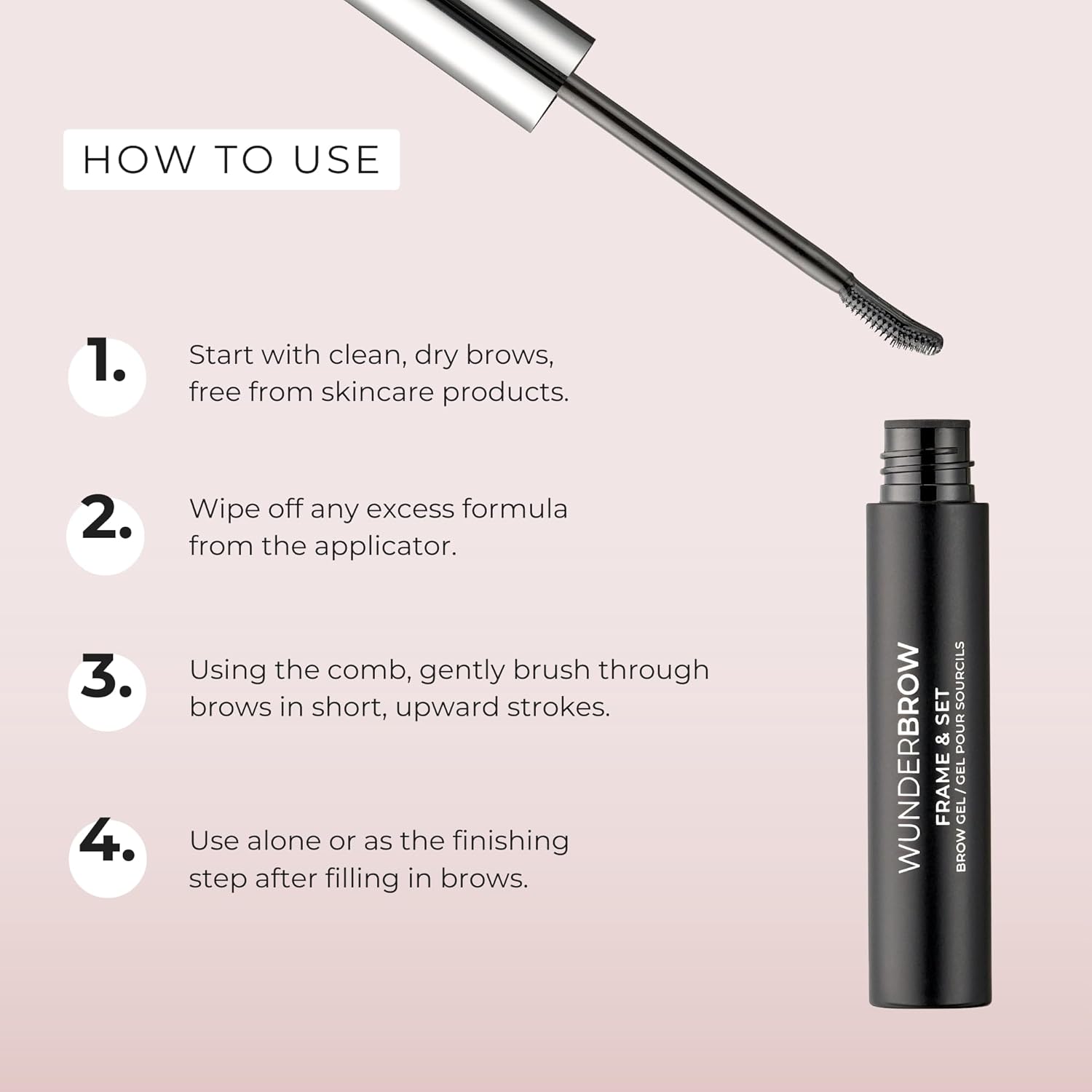 HOW TO USE

1. Start with clean, dry brows, free from skincare products.

2. Wipe off any excess formula from the applicator.

3. Using the comb, gently brush through brows in short, upward strokes.

4. Use alone or as the finishing step after filling in brows.

WUNDERBROW
FRAME & SET
BROW GEL / GEL POUR SOURCILS