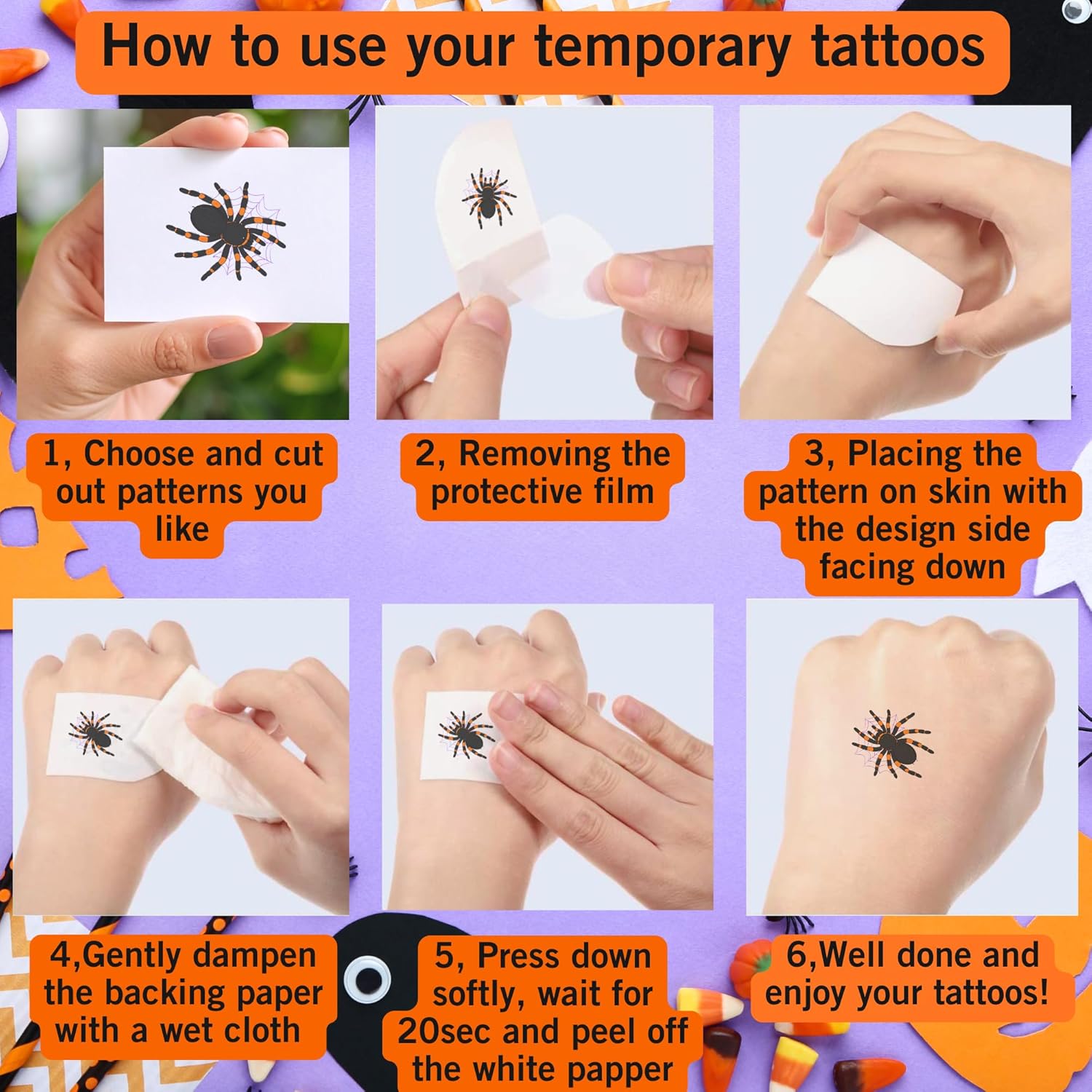 How to use your temporary tattoos

1, Choose and cut out patterns you like

2, Removing the protective film

3, Placing the pattern on skin with the design side facing down

4,Gently dampen the backing paper with a wet cloth

5, Press down softly, wait for 20sec and peel off the white papper

6,Well done and enjoy your tattoos!