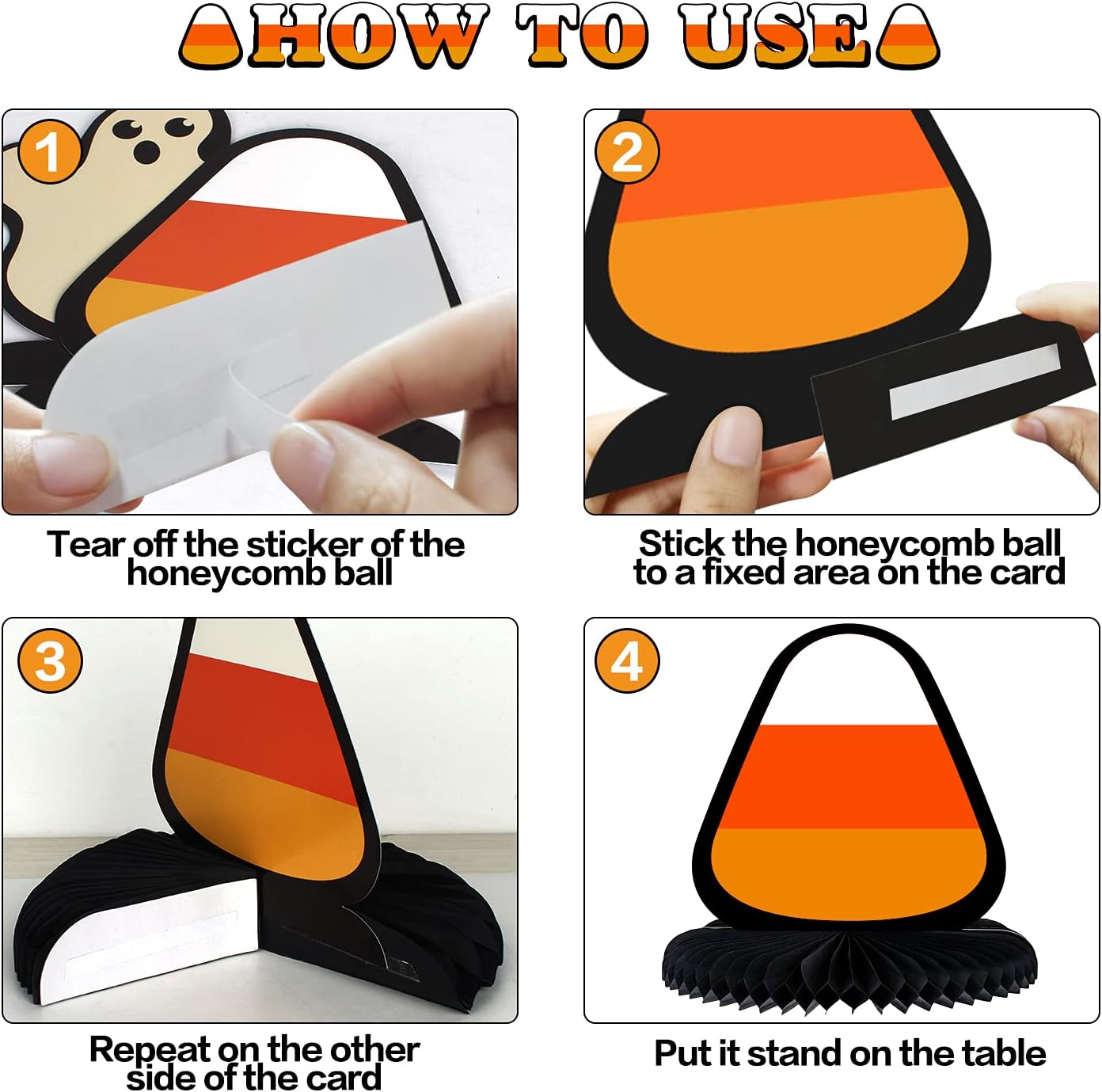 HOW TO USE

1

Tear off the sticker of the honeycomb ball

2

Stick the honeycomb ball to a fixed area on the card

3

Repeat on the other side of the card

4

Put it stand on the table