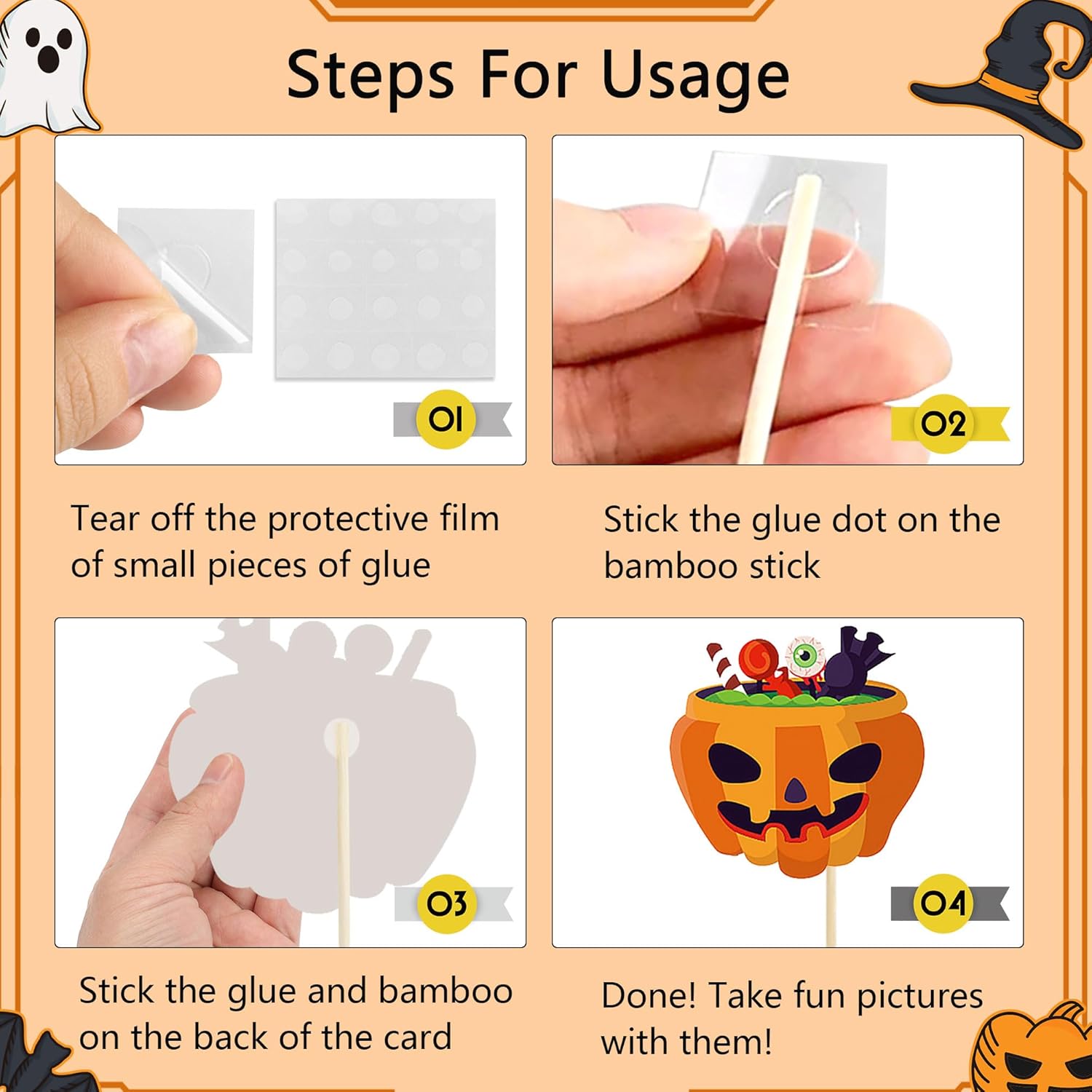 Steps For Usage

01

Tear off the protective film of small pieces of glue

02

Stick the glue dot on the bamboo stick

03

Stick the glue and bamboo on the back of the card

04

Done! Take fun pictures with them!