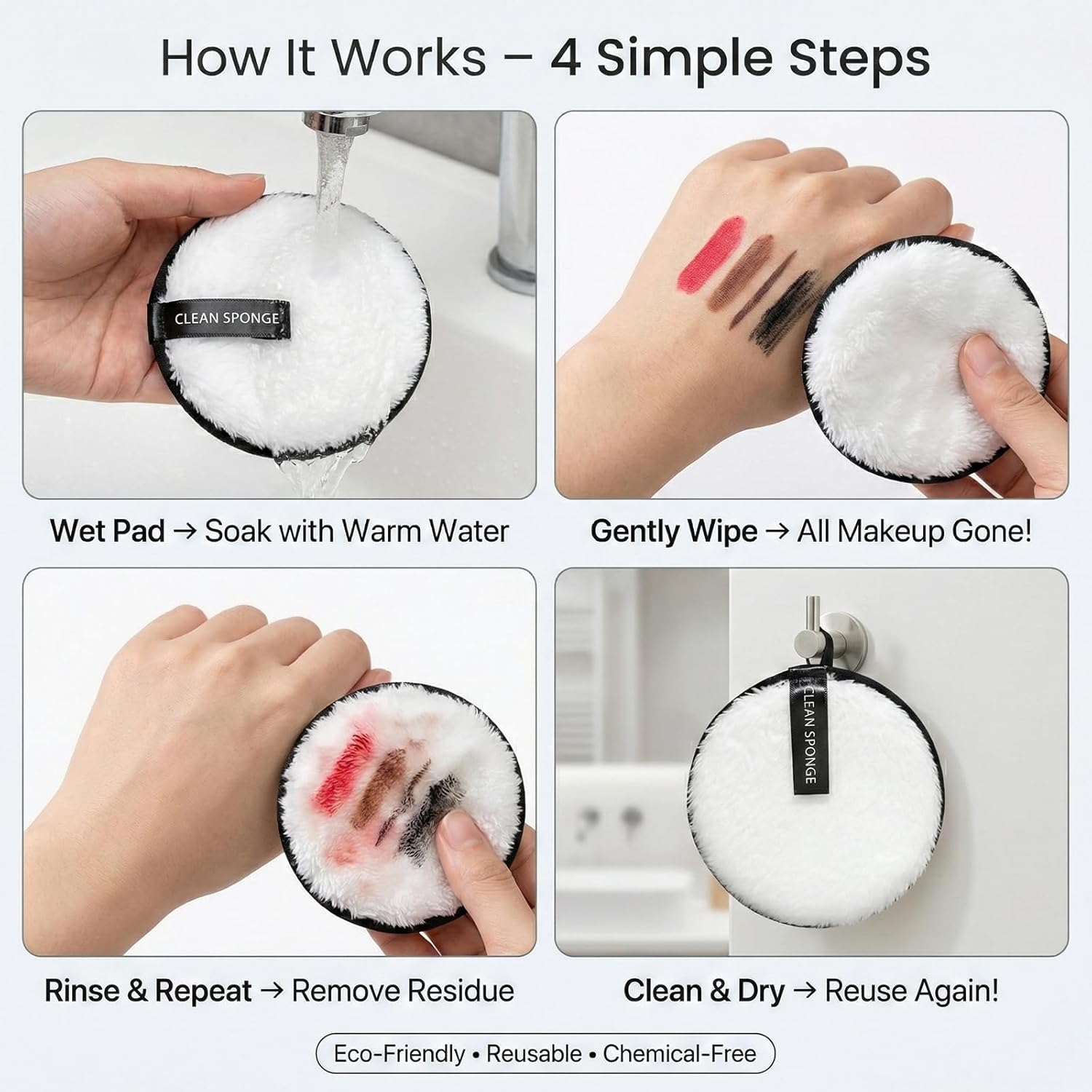 How It Works – 4 Simple Steps

CLEAN SPONGE

Wet Pad → Soak with Warm Water

Gently Wipe → All Makeup Gone!

Rinse & Repeat → Remove Residue

CLEAN SPONGE

Clean & Dry → Reuse Again!

Eco-Friendly • Reusable • Chemical-Free