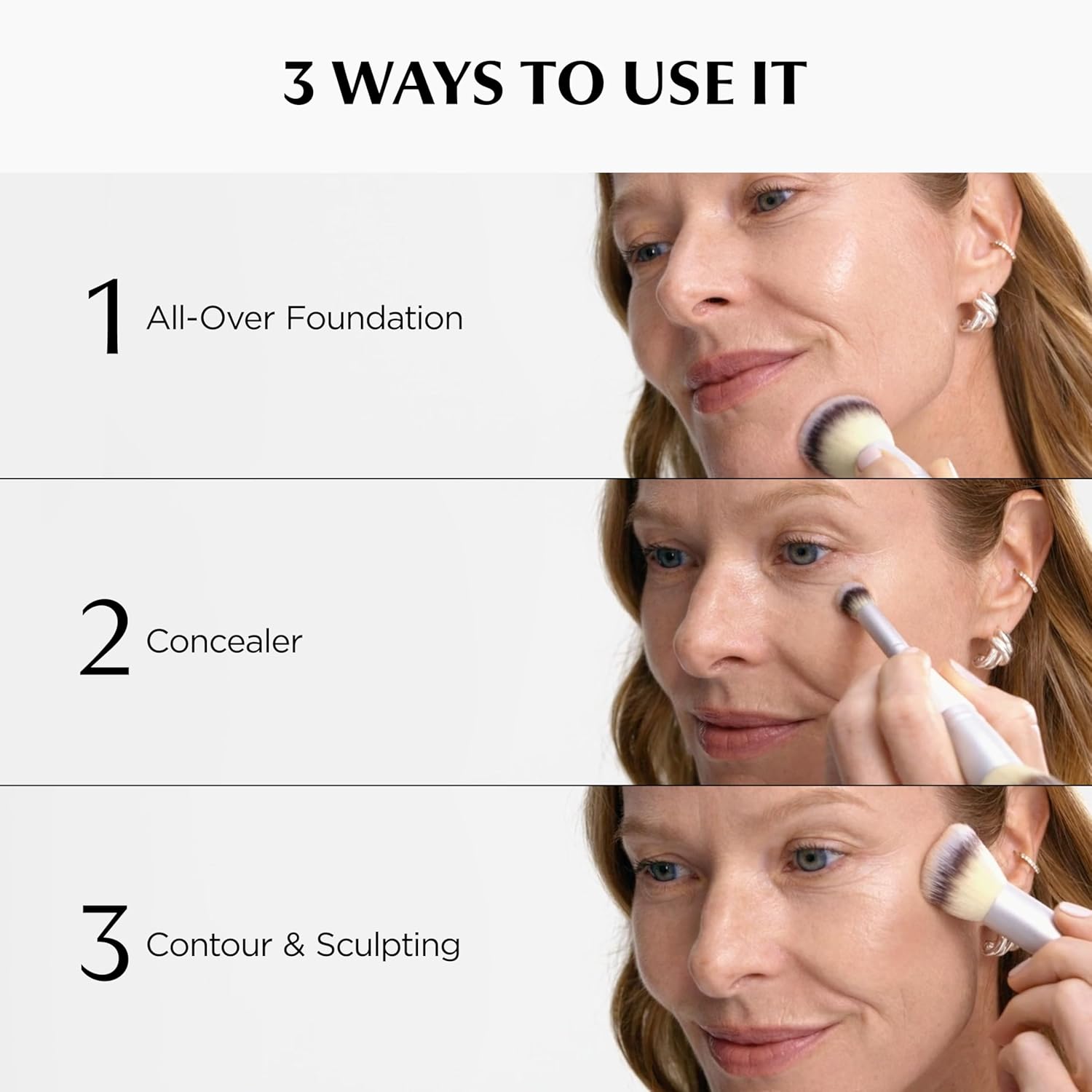 3 WAYS TO USE IT

1 All-Over Foundation

2 Concealer

3 Contour & Sculpting