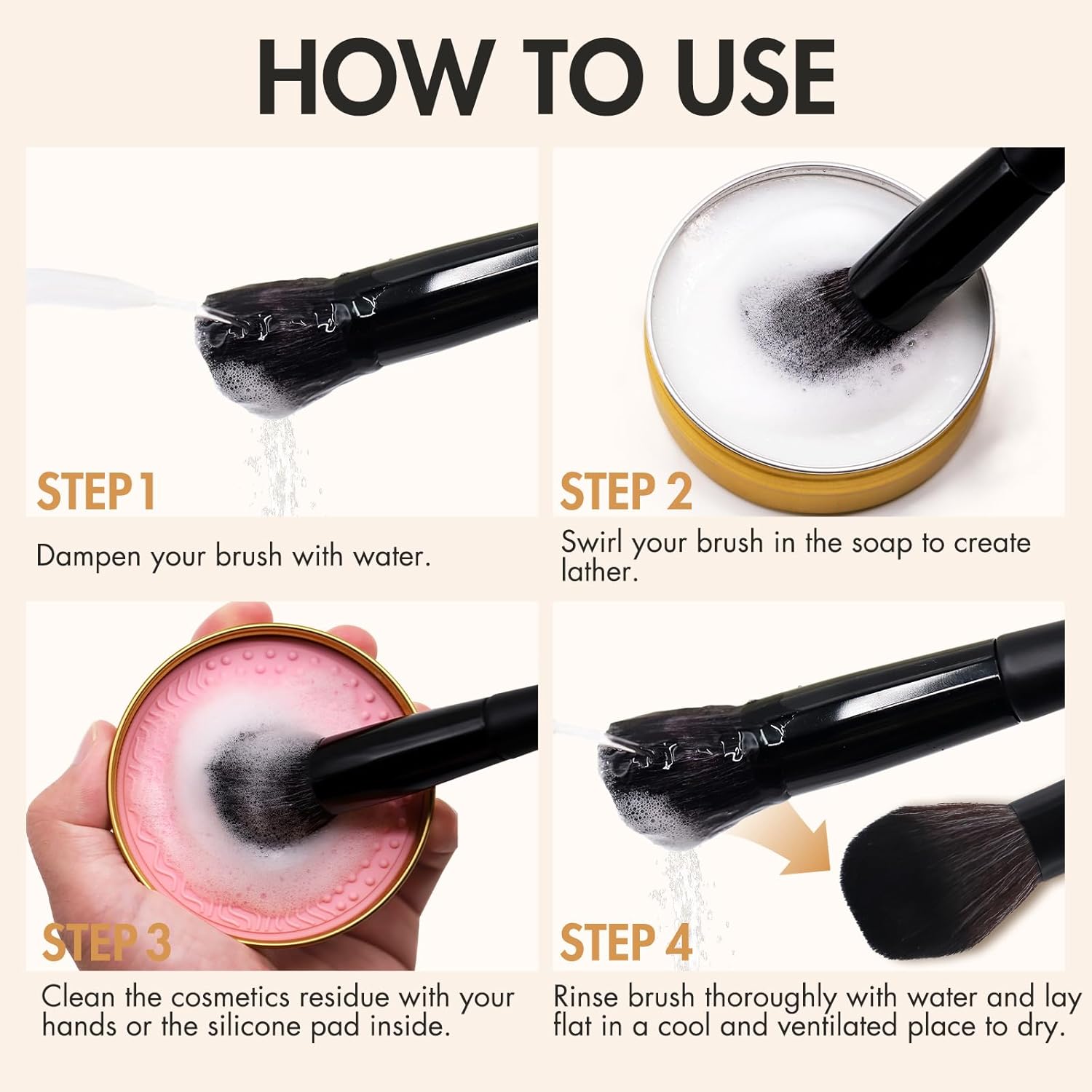 HOW TO USE

STEP 1

Dampen your brush with water.

STEP 2

Swirl your brush in the soap to create lather.

STEP 3

Clean the cosmetics residue with your hands or the silicone pad inside.

STEP 4

Rinse brush thoroughly with water and lay flat in a cool and ventilated place to dry.