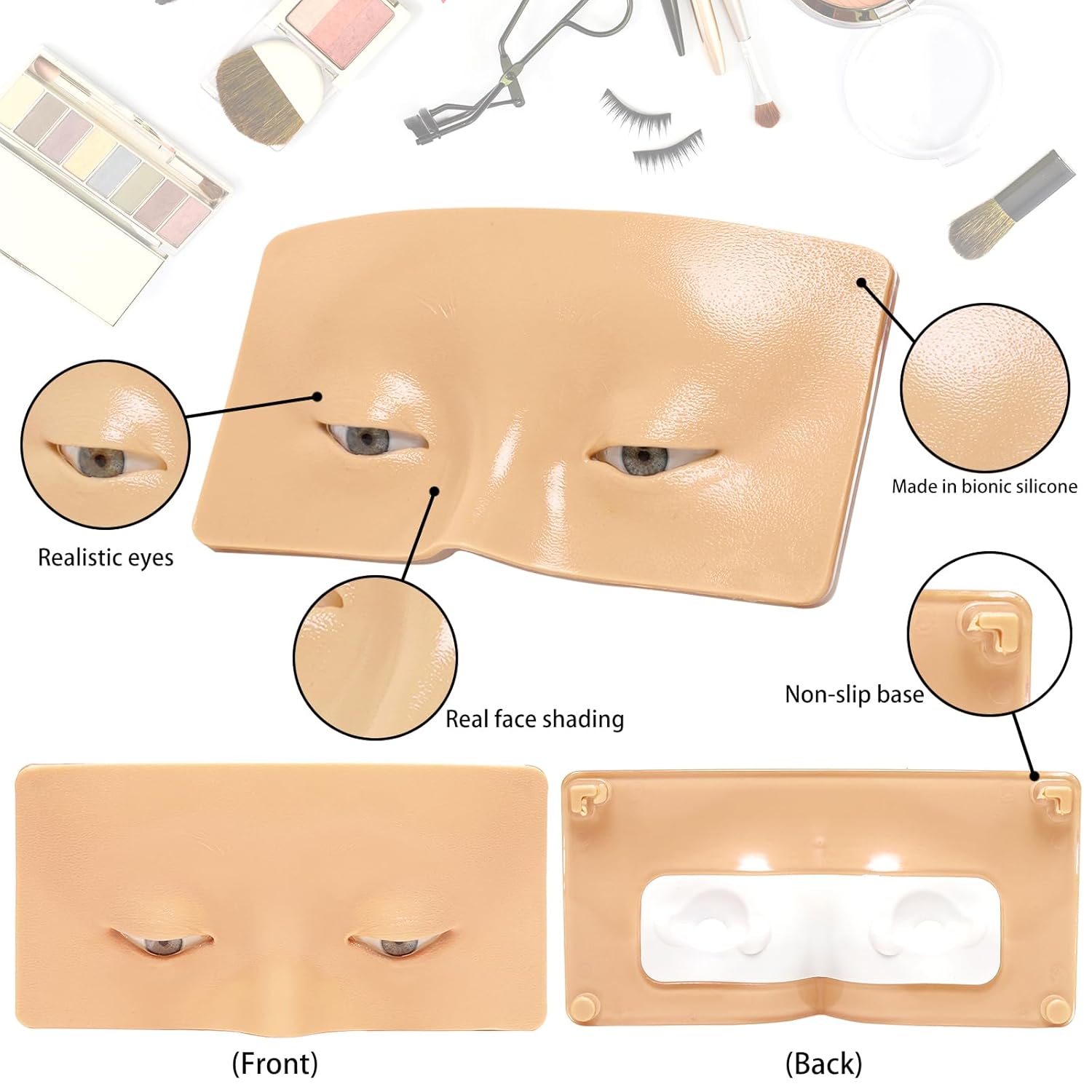 Made in bionic silicone

Realistic eyes

Non-slip base

Real face shading

(Front)

(Back)