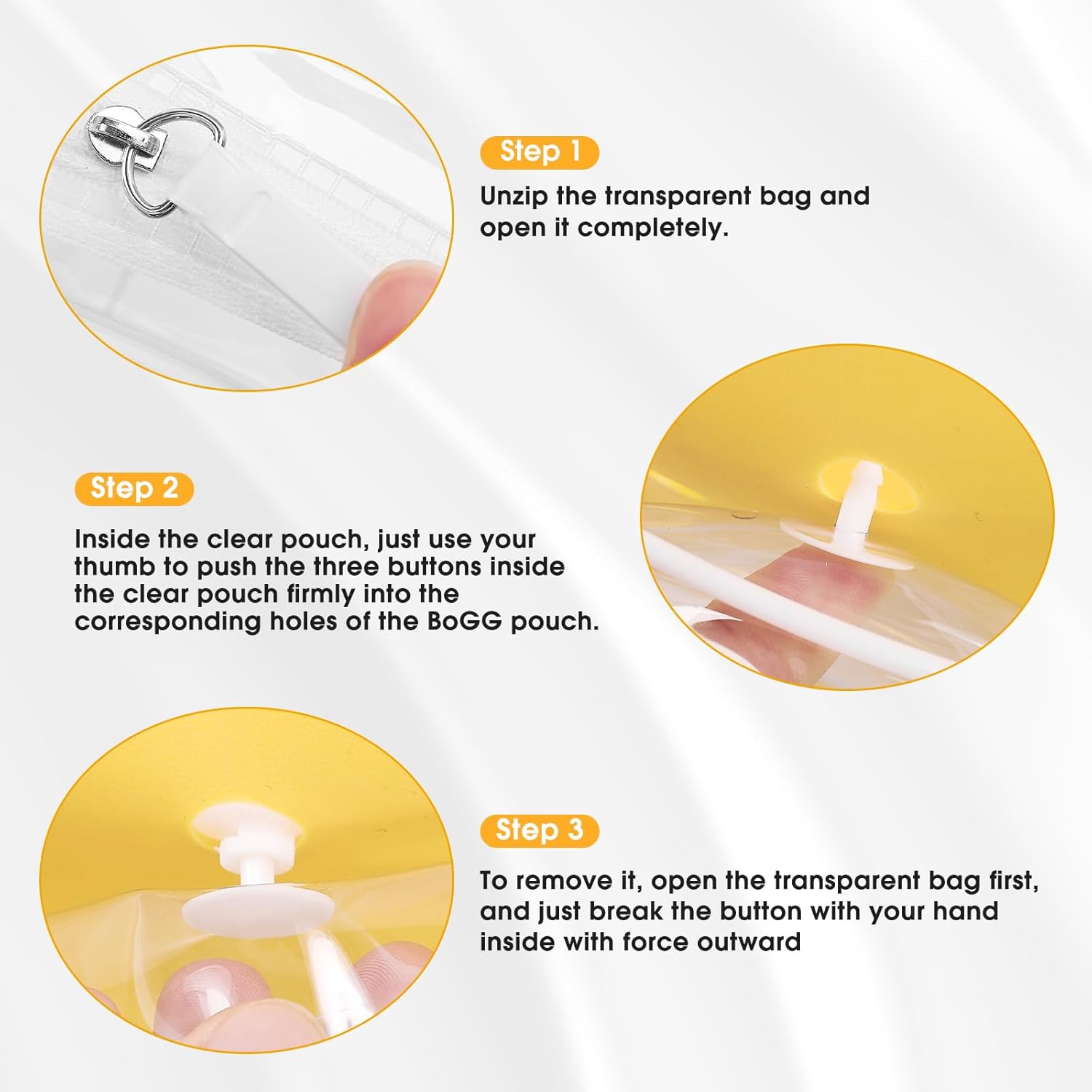 Step 1

Unzip the transparent bag and open it completely.

Step 2

Inside the clear pouch, just use your thumb to push the three buttons inside the clear pouch firmly into the corresponding holes of the BoGG pouch.

Step 3

To remove it, open the transparent bag first, and just break the button with your hand inside with force outward