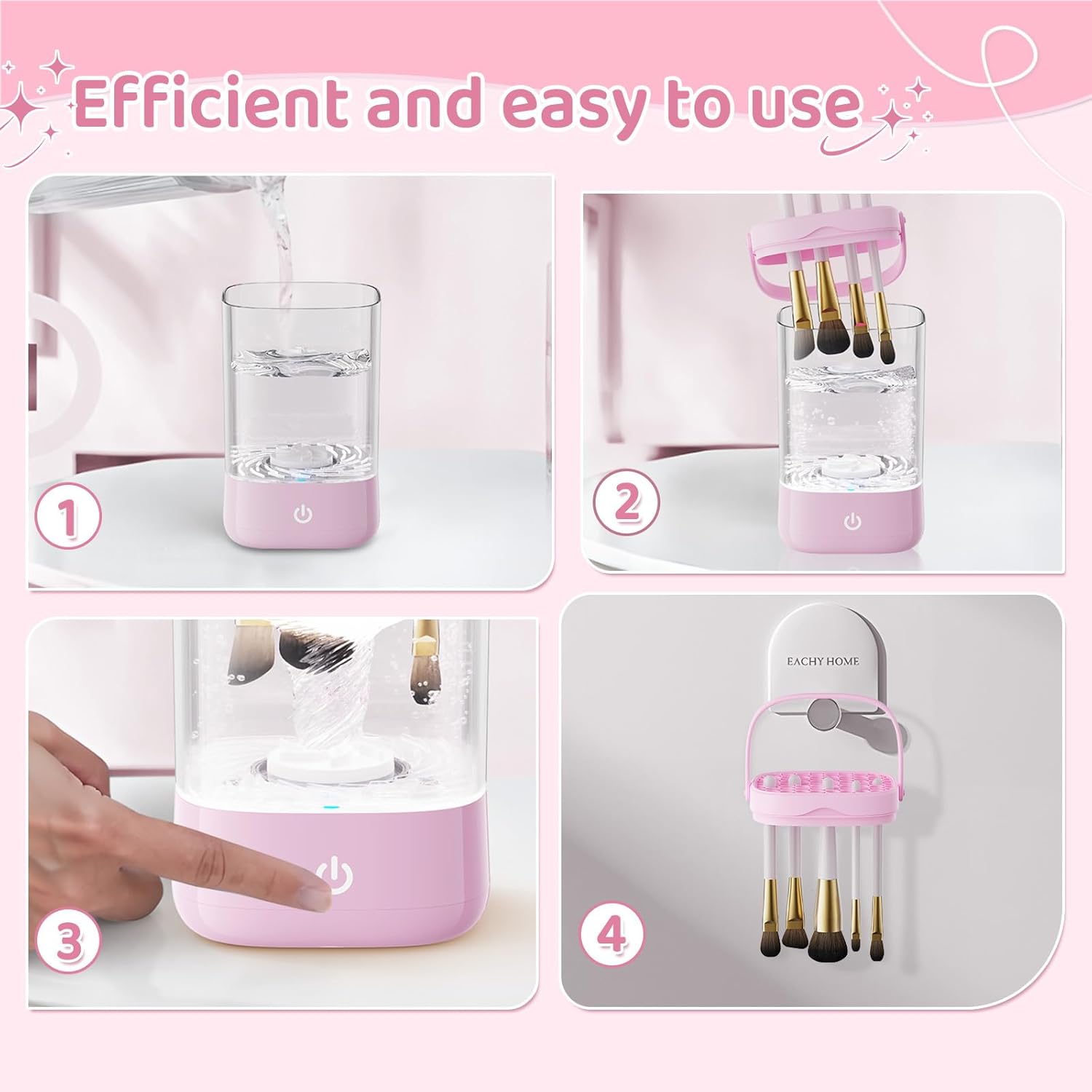 Efficient and easy to use

1

2

3

EACHY HOME

4