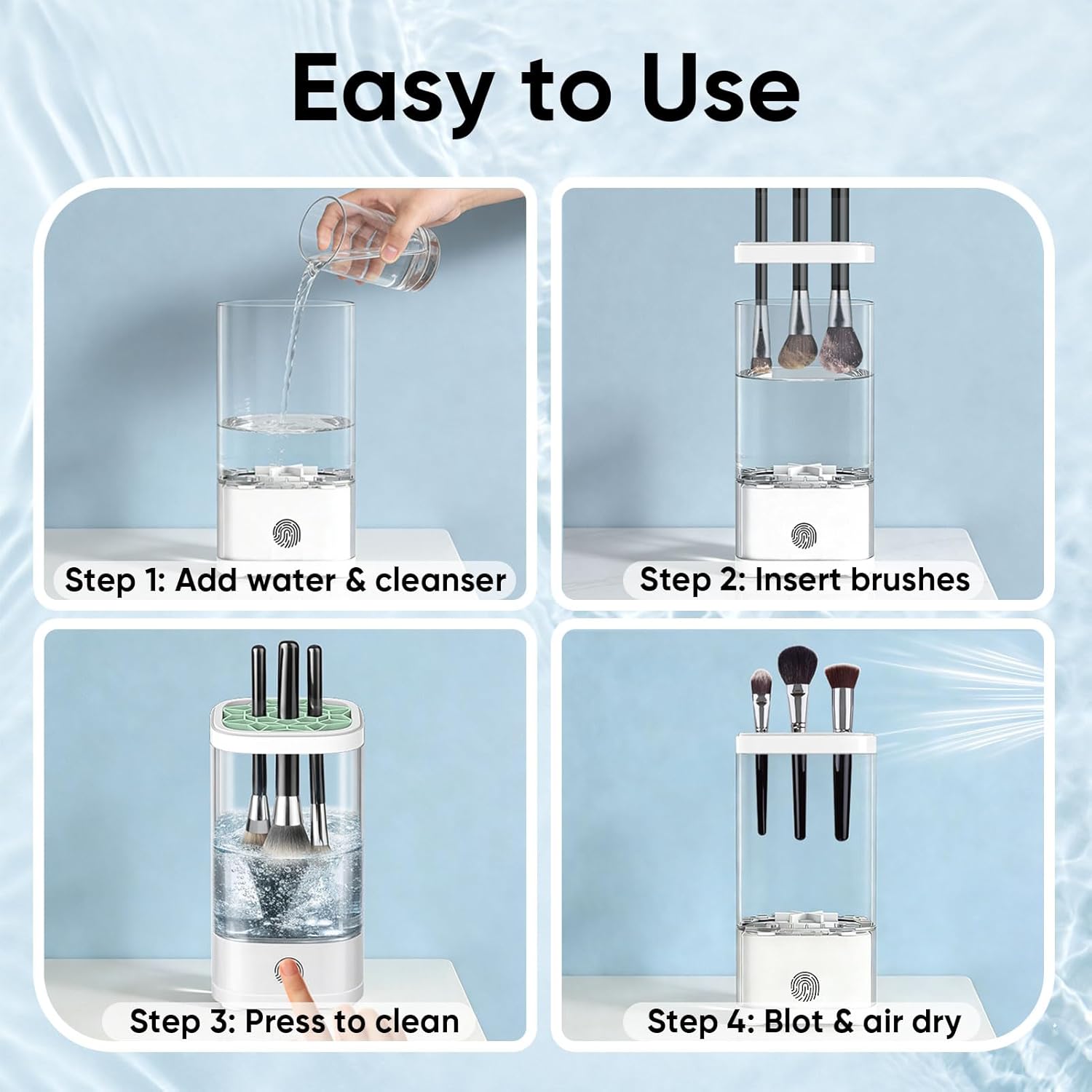 Easy to Use

Step 1: Add water & cleanser

Step 2: Insert brushes

Step 3: Press to clean

Step 4: Blot & air dry