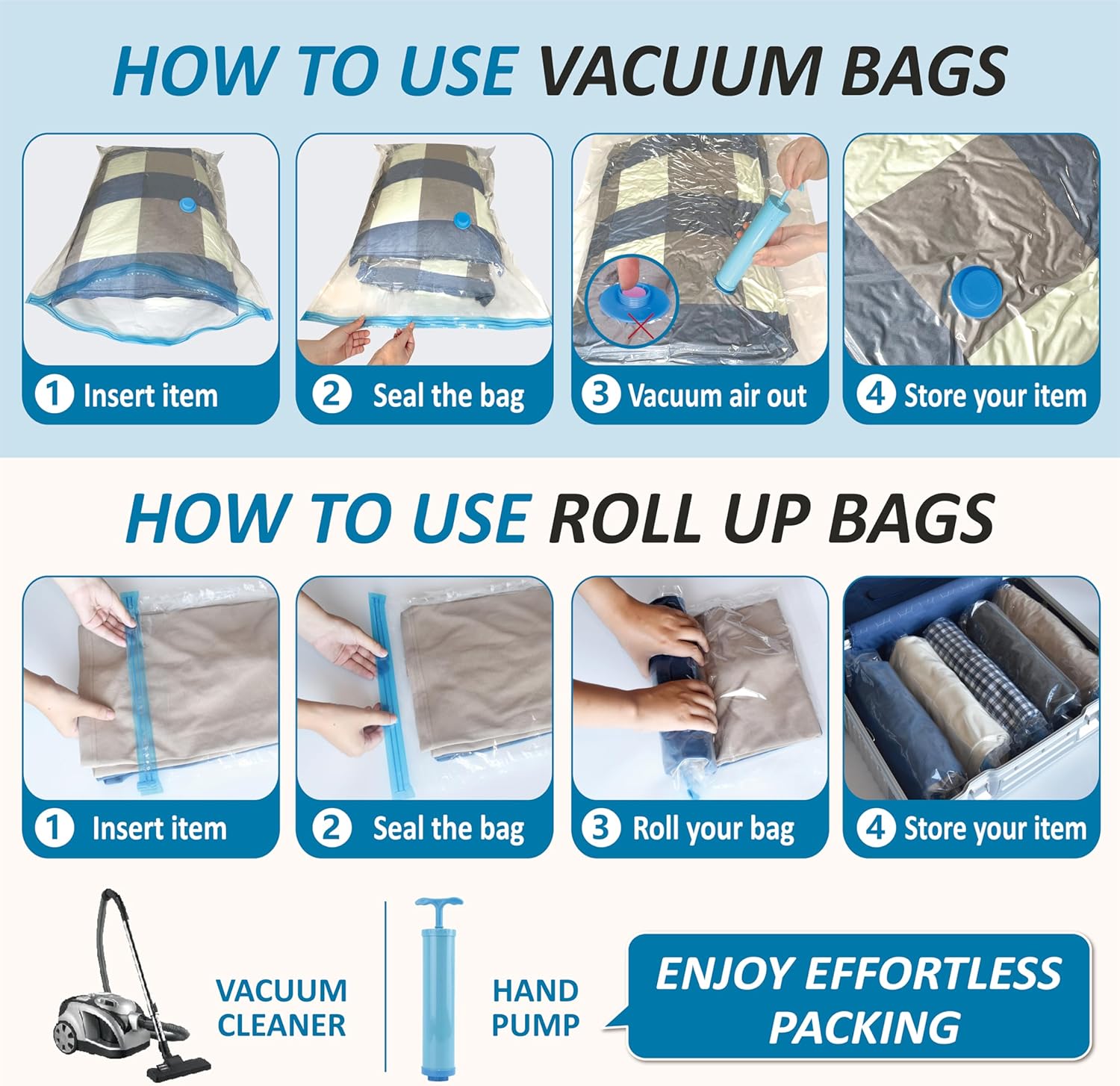 HOW TO USE VACUUM BAGS

1 Insert item

2 Seal the bag

3 Vacuum air out

4 Store your item

HOW TO USE ROLL UP BAGS

1 Insert item

2 Seal the bag

3 Roll your bag

4 Store your item

VACUUM CLEANER

HAND PUMP

ENJOY EFFORTLESS PACKING