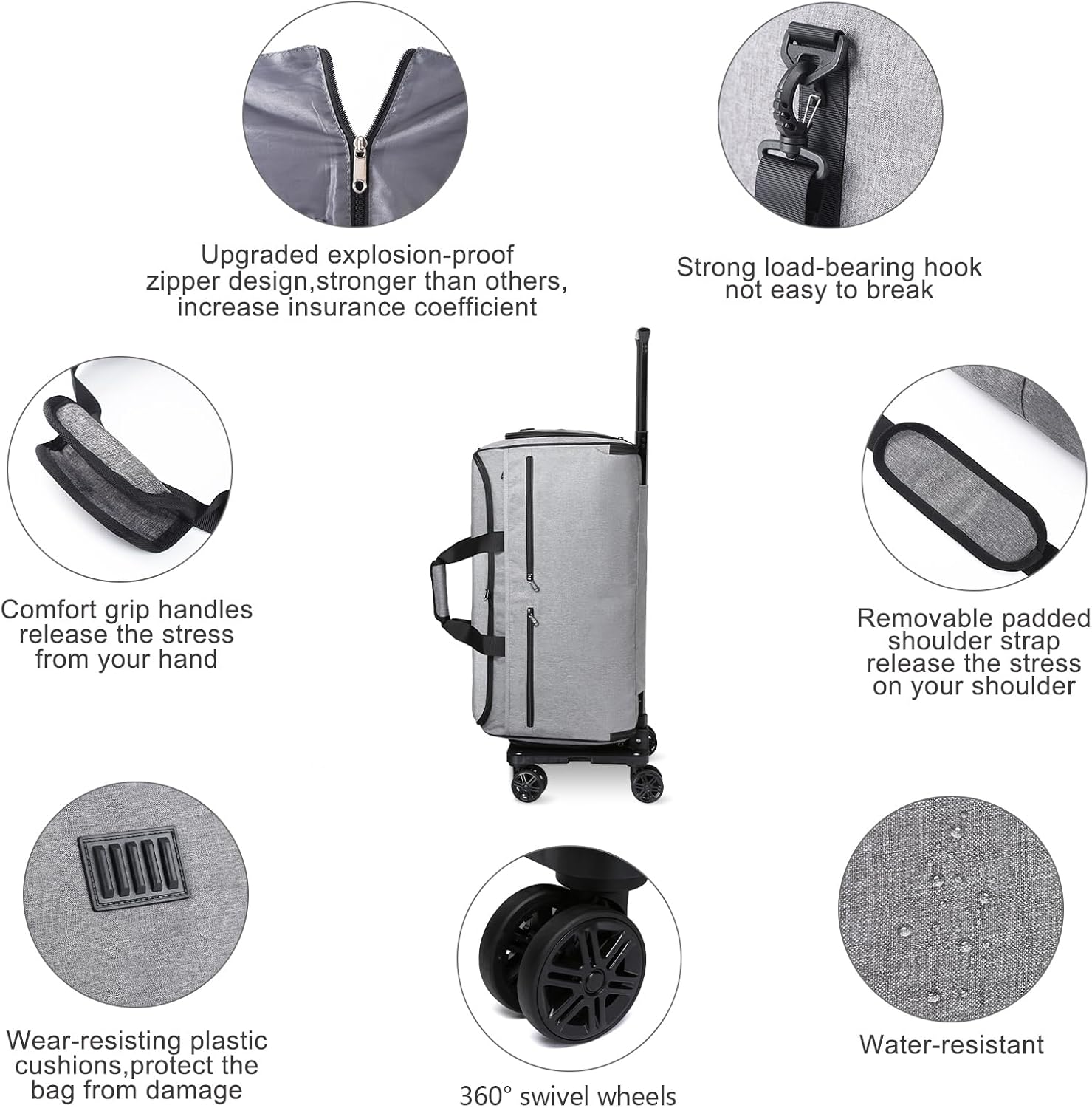 Upgraded explosion-proof zipper design,stronger than others, increase insurance coefficient

Strong load-bearing hook not easy to break

Comfort grip handles release the stress from your hand

Removable padded shoulder strap release the stress on your shoulder

Wear-resisting plastic cushions,protect the bag from damage

360° swivel wheels

Water-resistant