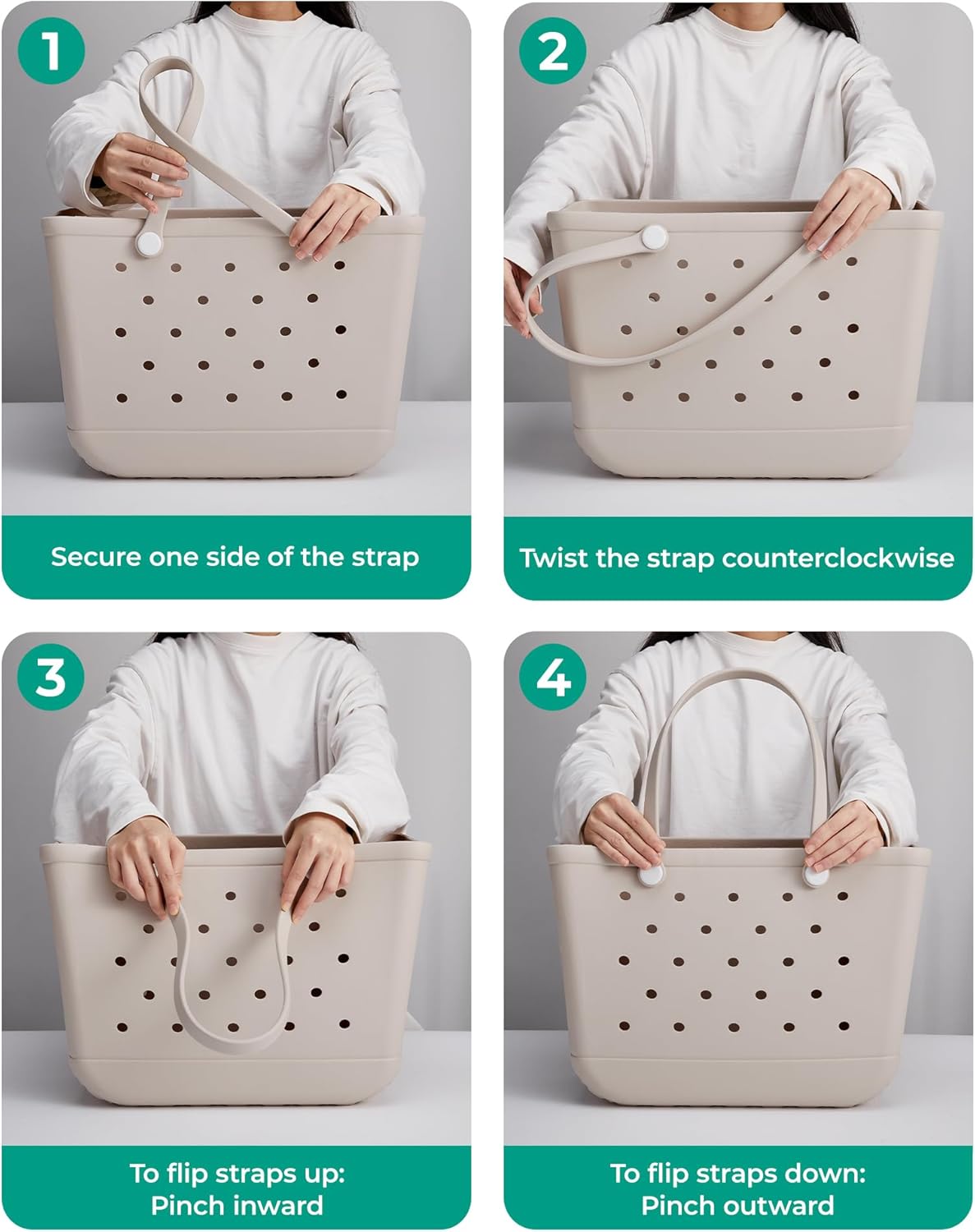 1

Secure one side of the strap

2

Twist the strap counterclockwise

3

To flip straps up:
Pinch inward

4

To flip straps down:
Pinch outward