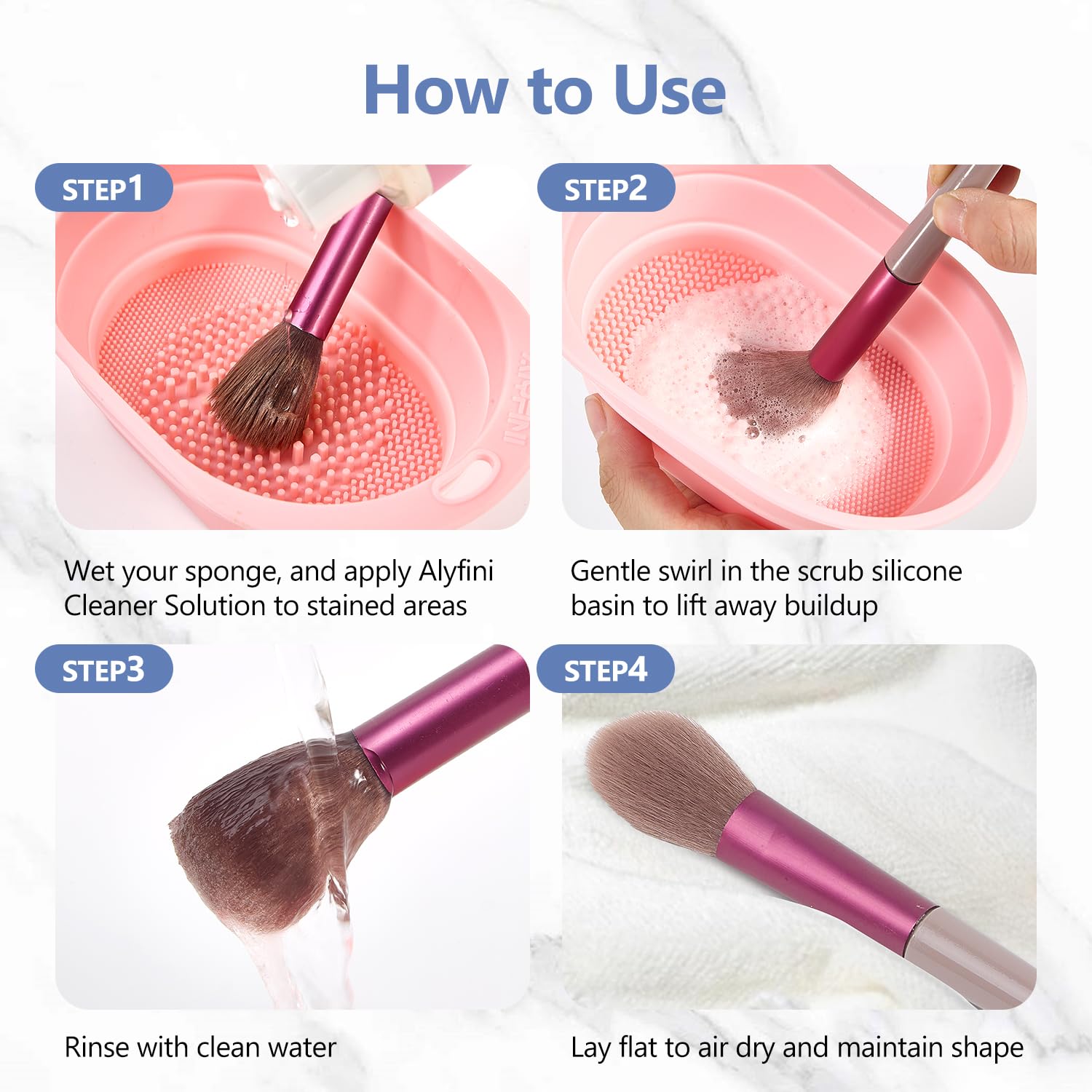 How to Use

STEP1

ALYFINI

Wet your sponge, and apply Alyfini Cleaner Solution to stained areas

STEP2

Gentle swirl in the scrub silicone basin to lift away buildup

STEP3

Rinse with clean water

STEP4

Lay flat to air dry and maintain shape