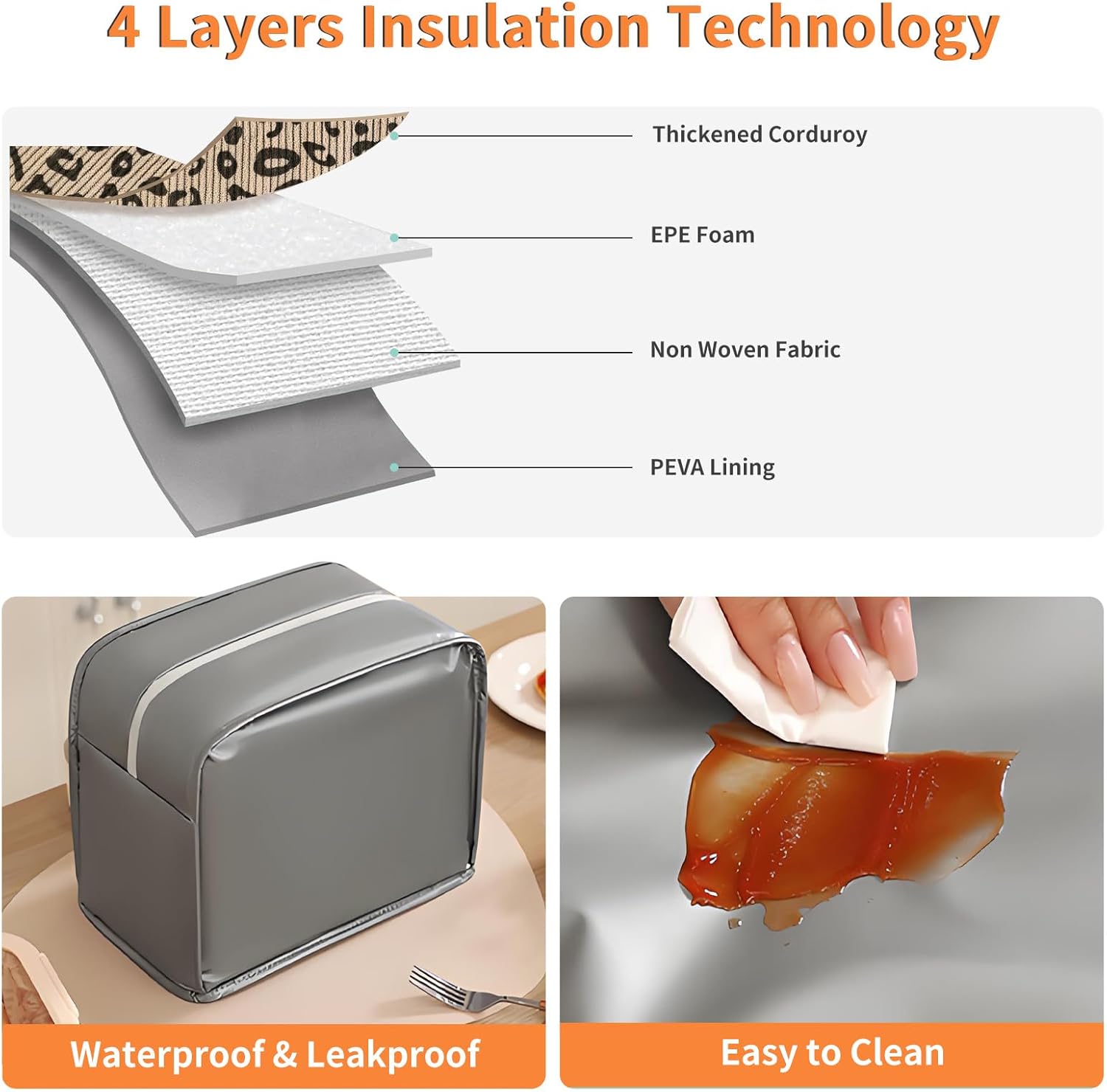 4 Layers Insulation Technology

Thickened Corduroy

EPE Foam

Non Woven Fabric

PEVA Lining

Waterproof & Leakproof

Easy to Clean