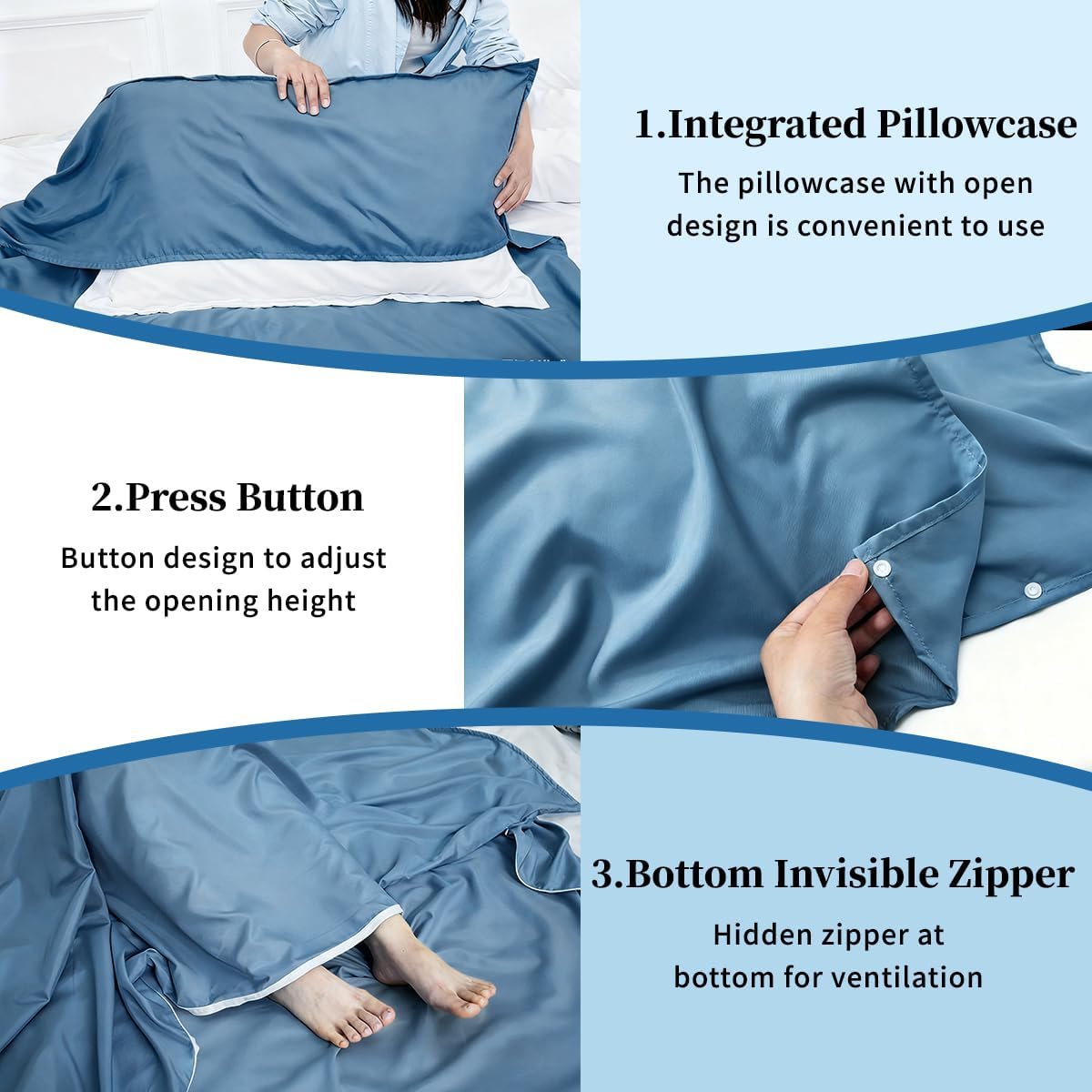 1.Integrated Pillowcase

The pillowcase with open design is convenient to use

2.Press Button

Button design to adjust the opening height

3.Bottom Invisible Zipper

Hidden zipper at bottom for ventilation