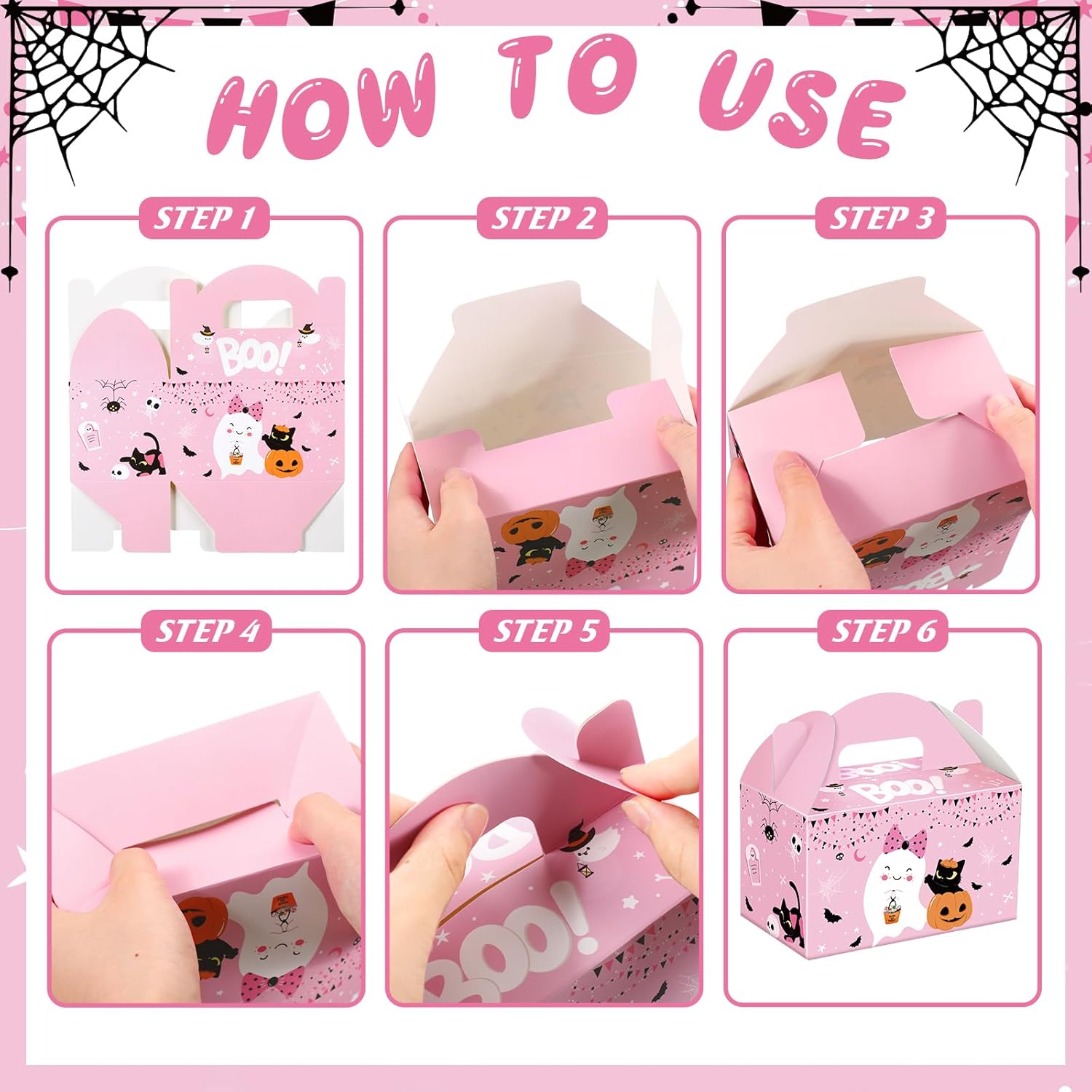 HOW TO USE

STEP 1

BOO!

STEP 2

STEP 3

STEP 4

STEP 5

BOO!

STEP 6

BOO!

BOO!